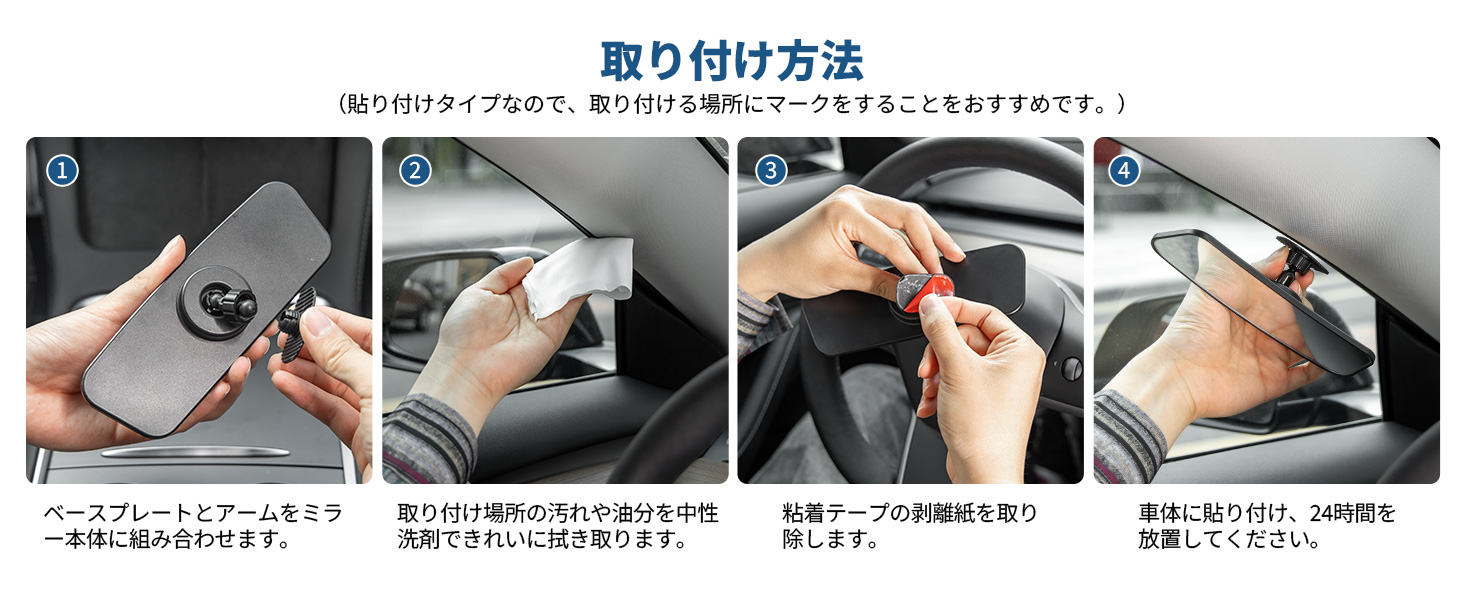 取り付け方法

（貼り付けタイプなので、取り付ける場所にマークをすることをおすすめです。）

1

ベースプレートとアームをミラー本体に組み合わせます。

2

取り付け場所の汚れや油分を中性洗剤できれいに拭き取ります。

3

粘着テープの剥離紙を取り除します。

4

車体に貼り付け、24時間を放置してください。