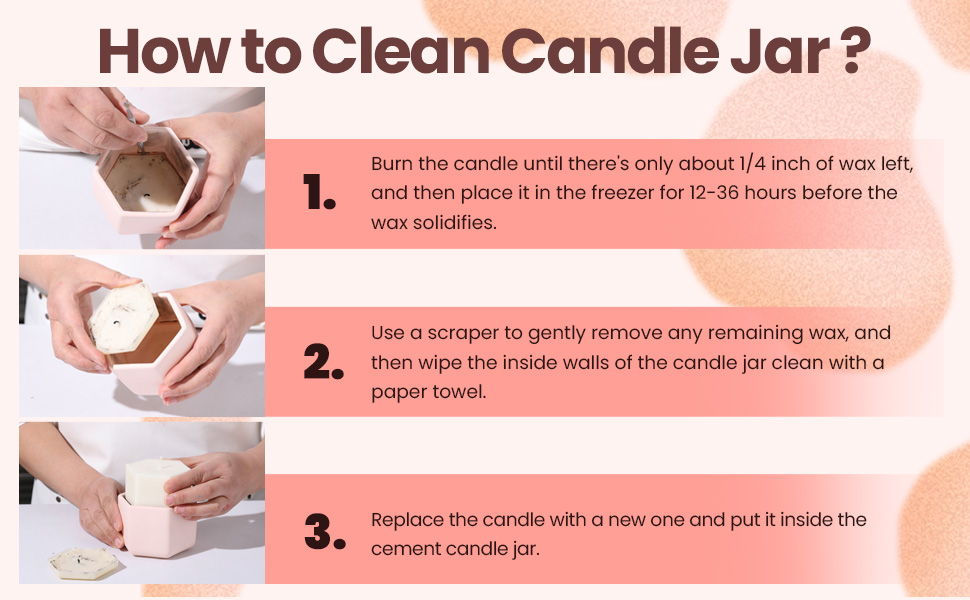 How to Clean Candle Jar ?

1. Burn the candle until there's only about 1/4 inch of wax left, and then place it in the freezer for 12-36 hours before the wax solidifies.

2. Use a scraper to gently remove any remaining wax, and then wipe the inside walls of the candle jar clean with a paper towel.

3. Replace the candle with a new one and put it inside the cement candle jar.