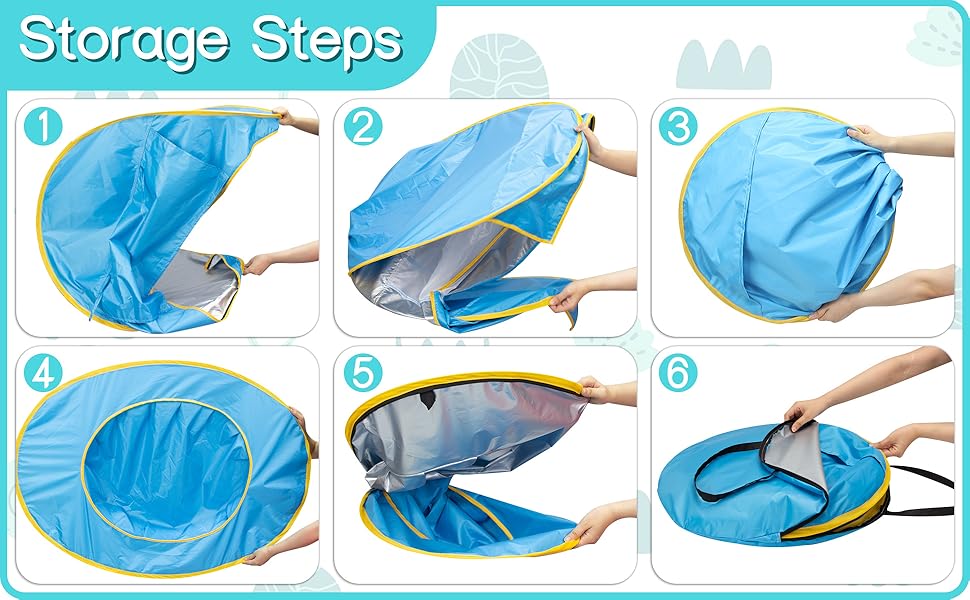 Storage Steps

1

2

3

4

5

6