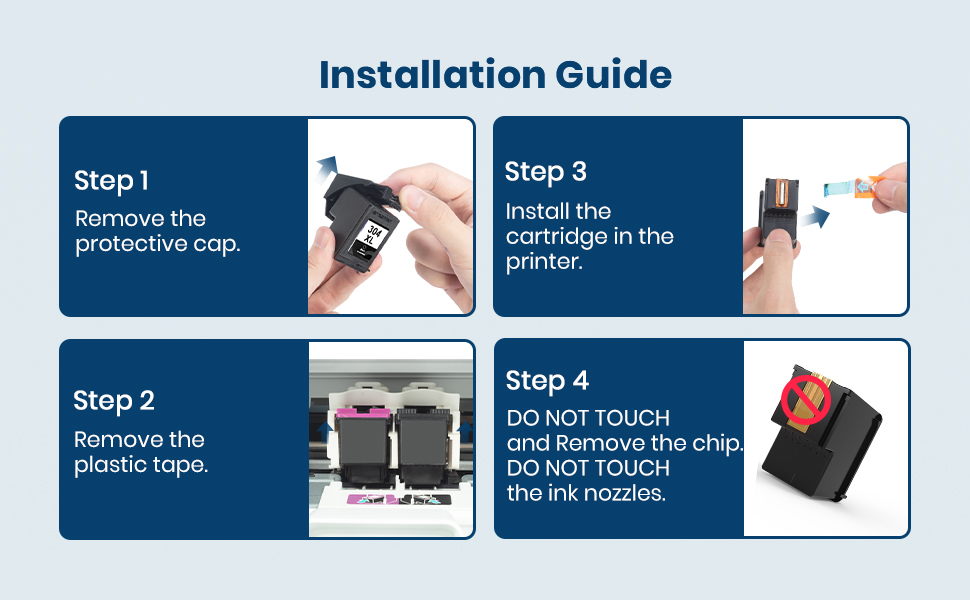 Installation Guide

Step 1
Remove the protective cap.

304 XL

Step 3
Install the cartridge in the printer.

Step 2
Remove the plastic tape.

Step 4
DO NOT TOUCH and Remove the chip.
DO NOT TOUCH the ink nozzles.