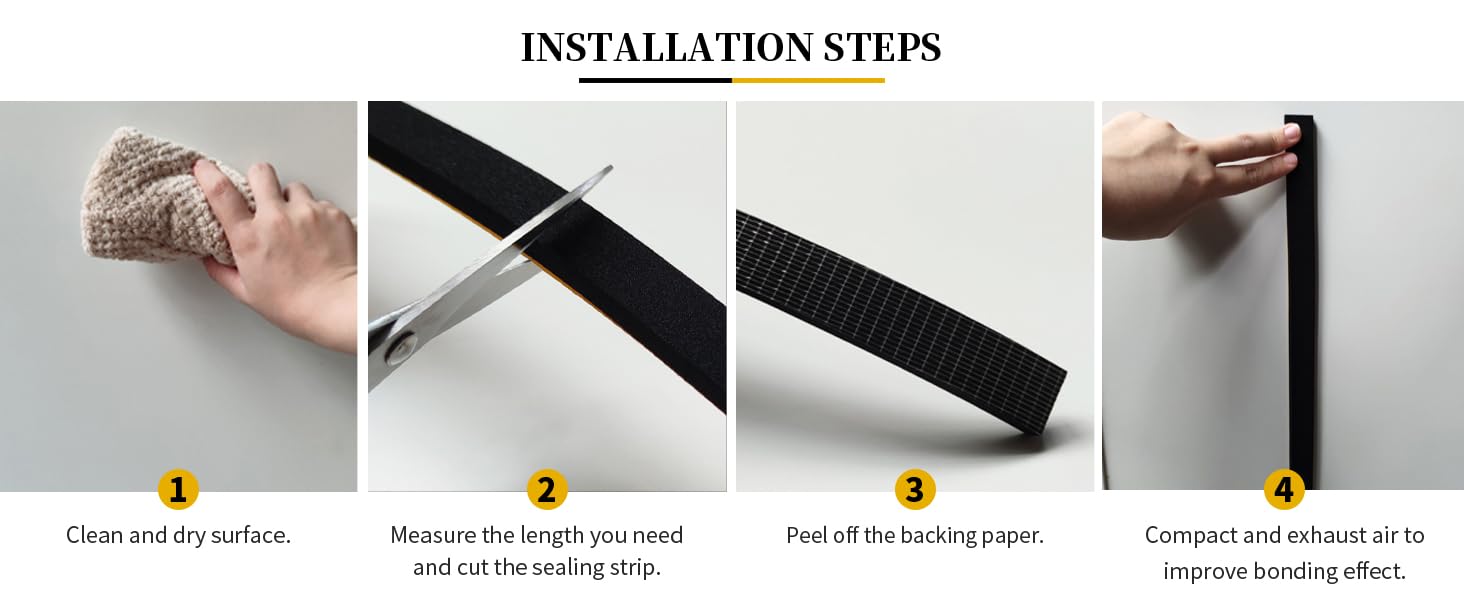 INSTALLATION STEPS

1
Clean and dry surface.

2
Measure the length you need and cut the sealing strip.

3
Peel off the backing paper.

4
Compact and exhaust air to improve bonding effect.