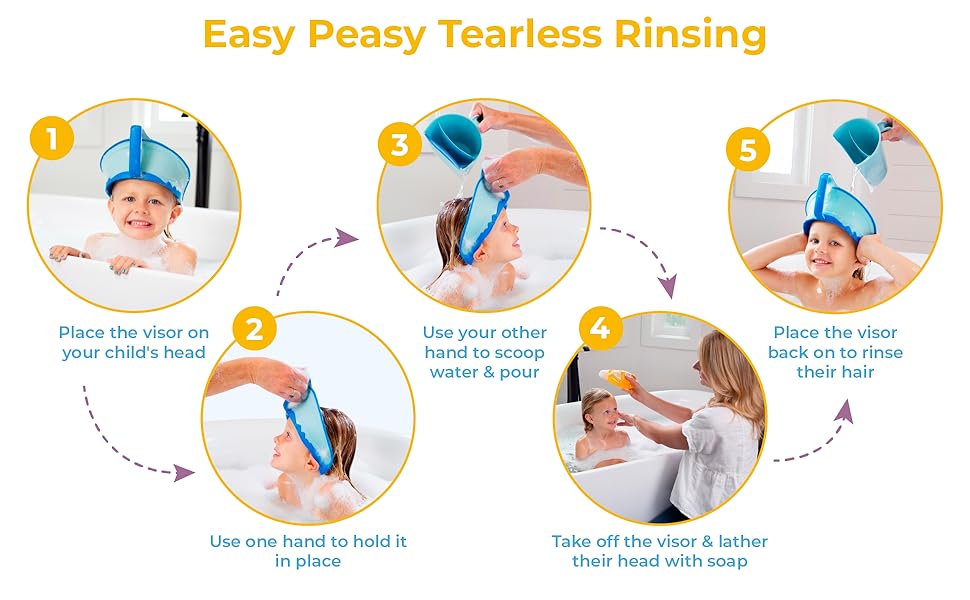 Easy Peasy Tearless Rinsing

1

Place the visor on your child's head

2

Use one hand to hold it in place

3

Use your other hand to scoop water & pour

4

Take off the visor & lather their head with soap

5

Place the visor back on to rinse their hair