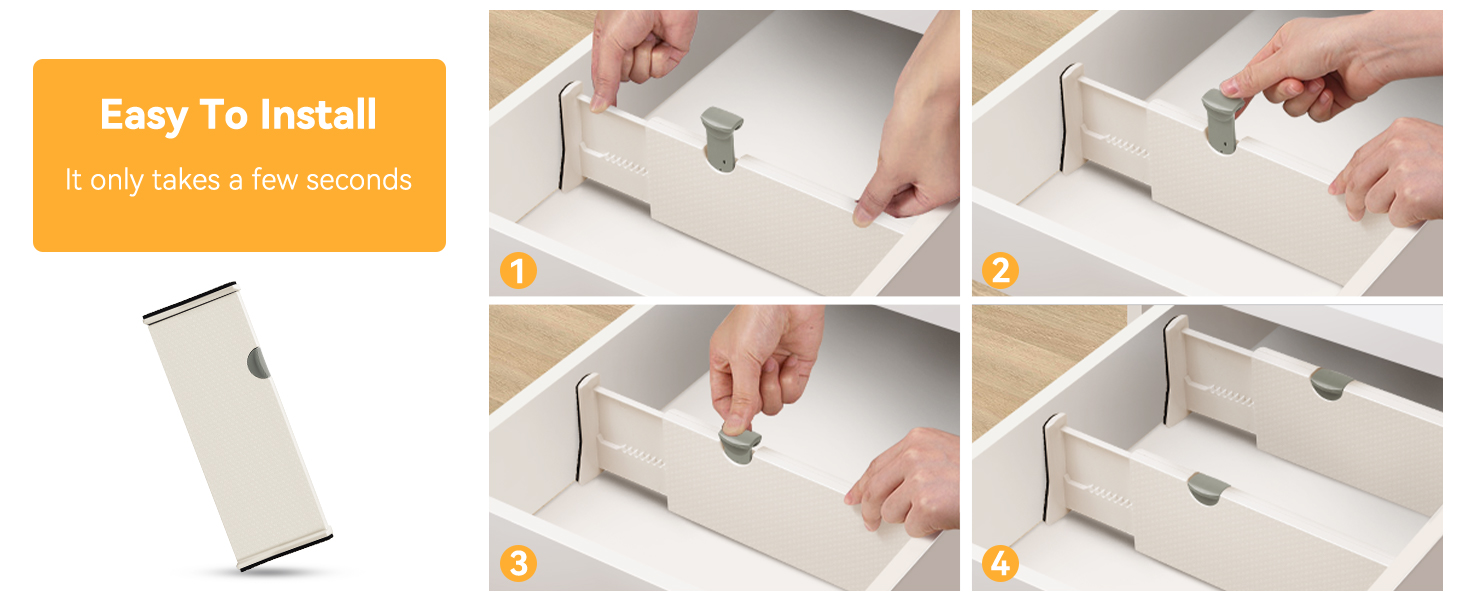 Easy To Install

It only takes a few seconds

1

2

3

4