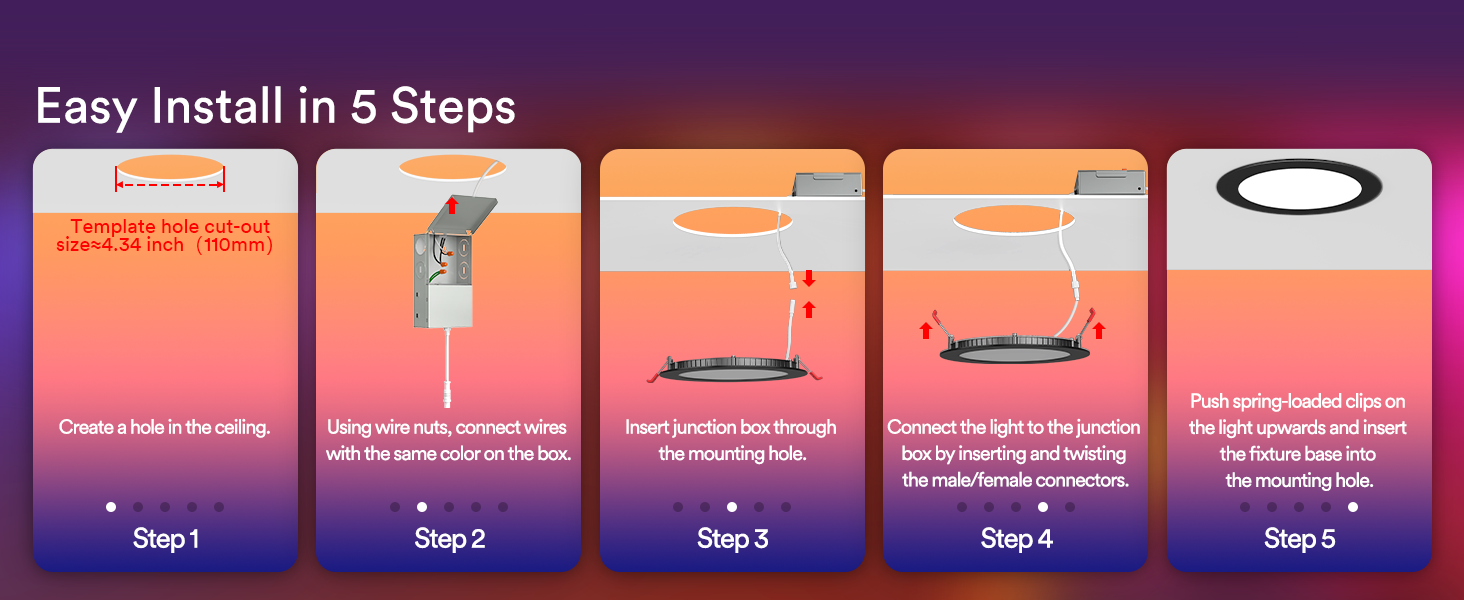 Easy Install in 5 Steps

Template hole cut-out size≈4.34 inch (110mm)

Create a hole in the ceiling.

Step 1

Using wire nuts, connect wires with the same color on the box.

Step 2

Insert junction box through the mounting hole.

Step 3

Connect the light to the junction box by inserting and twisting the male/female connectors.

Step 4

Push spring-loaded clips on the light upwards and insert the fixture base into the mounting hole.

Step 5