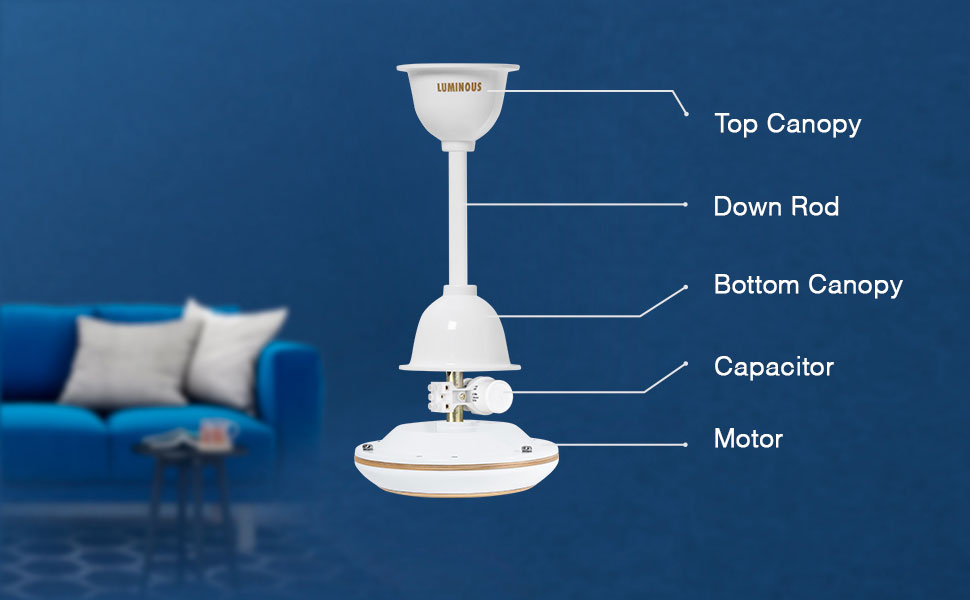 LUMINOUS

Top Canopy

Down Rod

Bottom Canopy

Capacitor

Motor