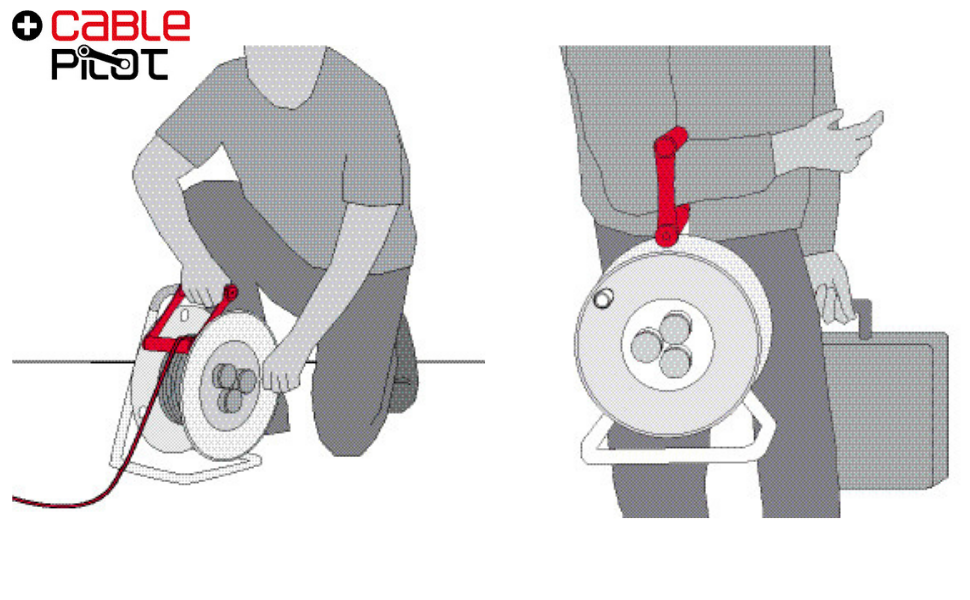 CABLE PILOT