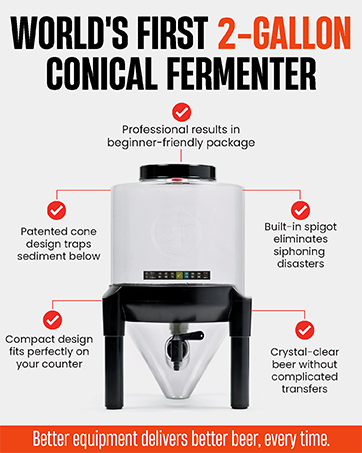 WORLD'S FIRST 2-GALLON CONICAL FERMENTER

Professional results in beginner-friendly package

Patented cone design traps sediment below

Built-in spigot eliminates siphoning disasters

Compact design fits perfectly on your counter

Crystal-clear beer without complicated transfers

Better equipment delivers better beer, every time.