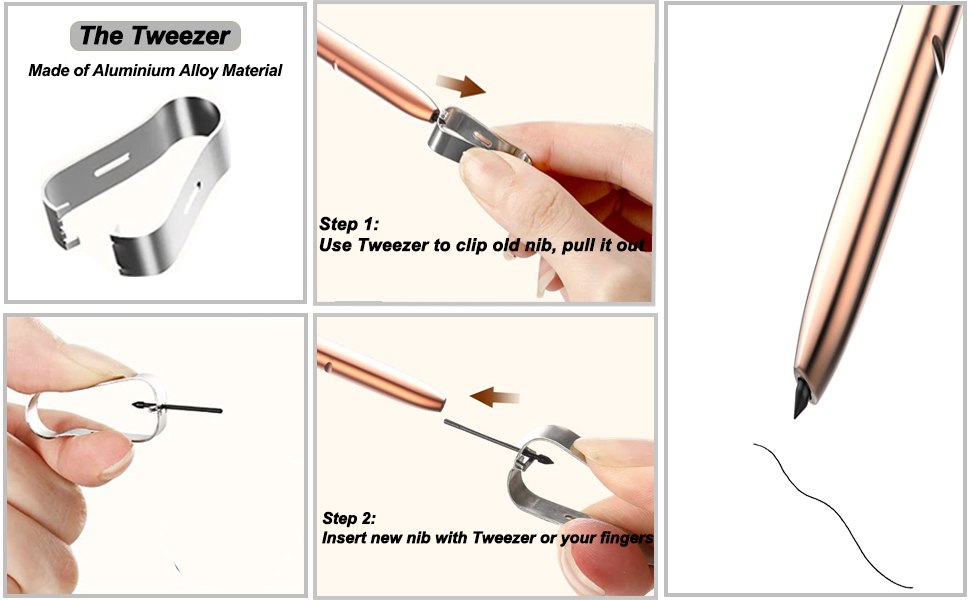 The Tweezer

Made of Aluminium Alloy Material

Step 1:
Use Tweezer to clip old nib, pull it out

Step 2:
Insert new nib with Tweezer or your fingers