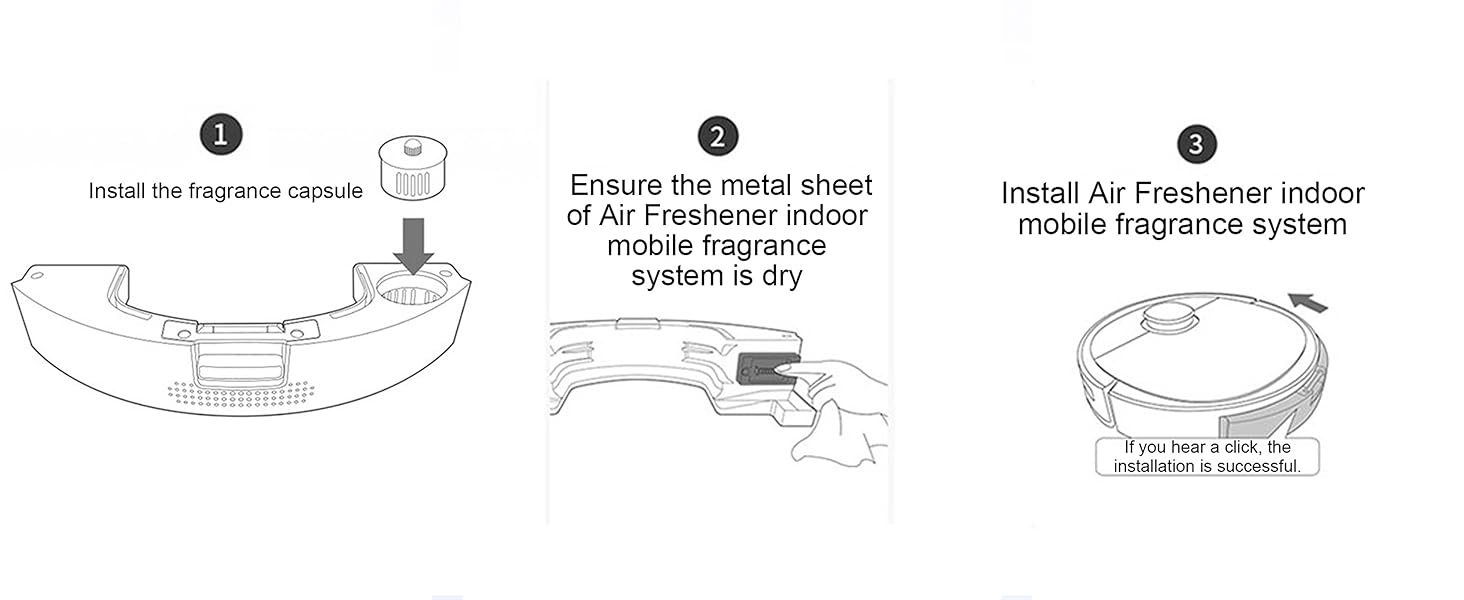 1

Install the fragrance capsule

2

Ensure the metal sheet of Air Freshener indoor mobile fragrance system is dry

3

Install Air Freshener indoor mobile fragrance system

If you hear a click, the installation is successful.