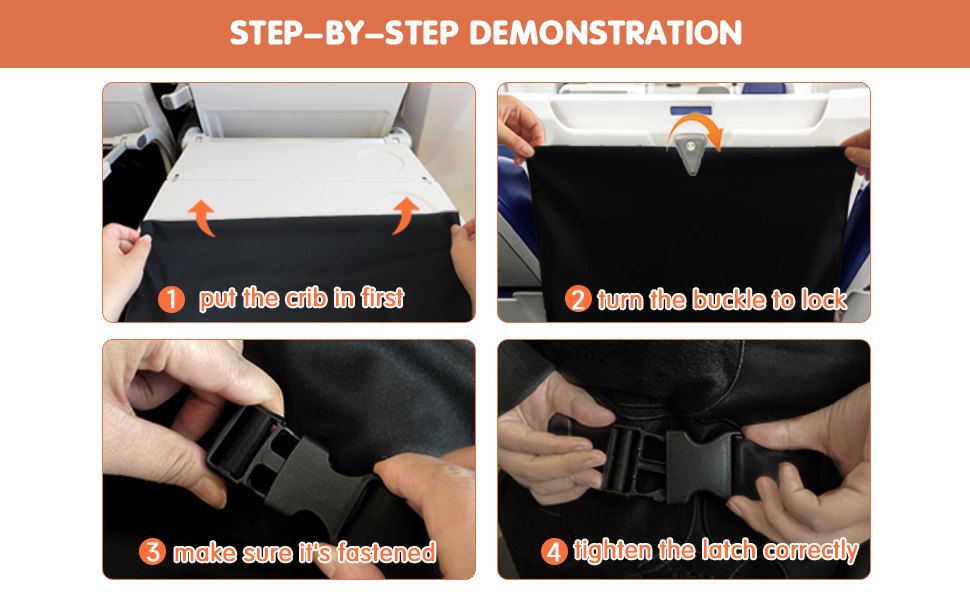 STEP-BY-STEP DEMONSTRATION

1 put the crib in first

2 turn the buckle to lock

3 make sure it's fastened

4 tighten the latch correctly