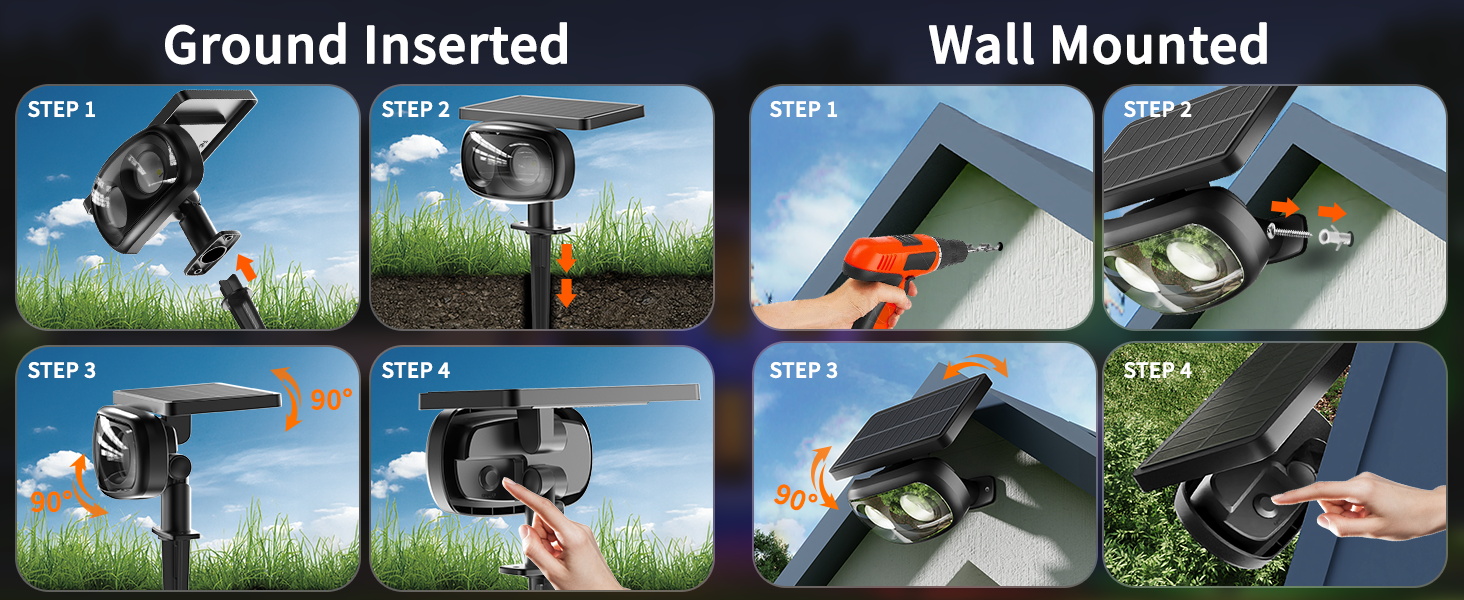 Ground Inserted

STEP 1

STEP 2

STEP 3

90°

90°

STEP 4

Wall Mounted

STEP 1

STEP 2

STEP 3

90°

STEP 4