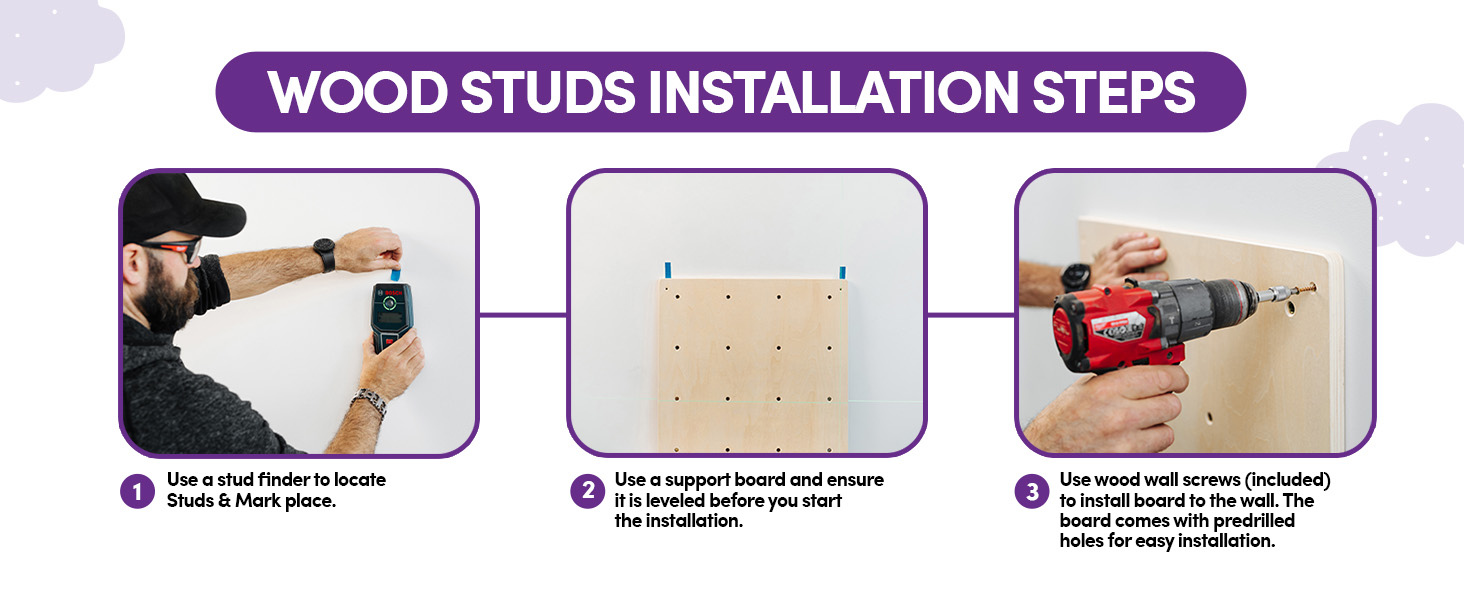 WOOD STUDS INSTALLATION STEPS

1 Use a stud finder to locate Studs & Mark place.

2 Use a support board and ensure it is leveled before you start the installation.

3 Use wood wall screws (included) to install board to the wall. The board comes with predrilled holes for easy installation.