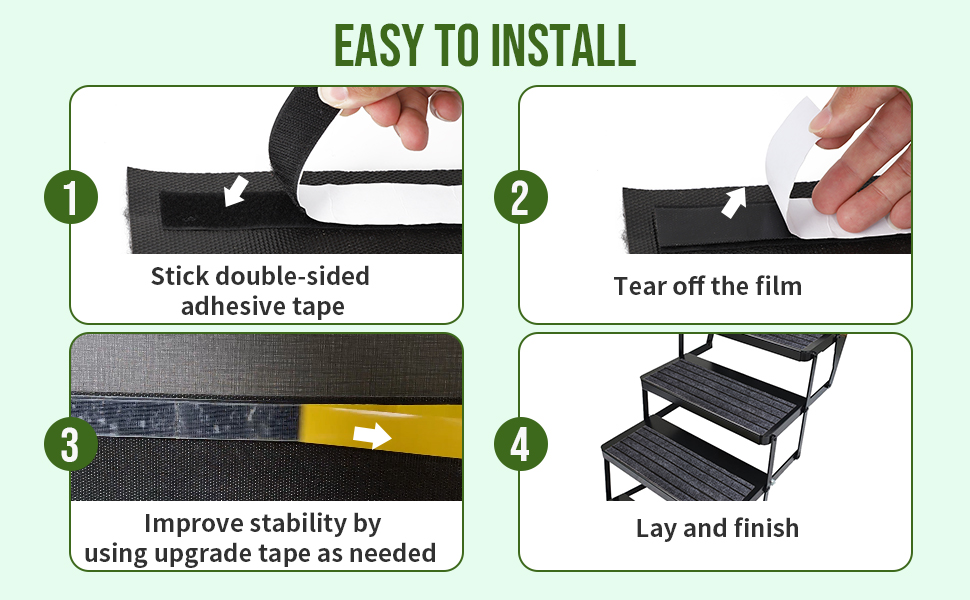 EASY TO INSTALL

1

Stick double-sided adhesive tape

2

Tear off the film

3

Improve stability by using upgrade tape as needed

4

Lay and finish