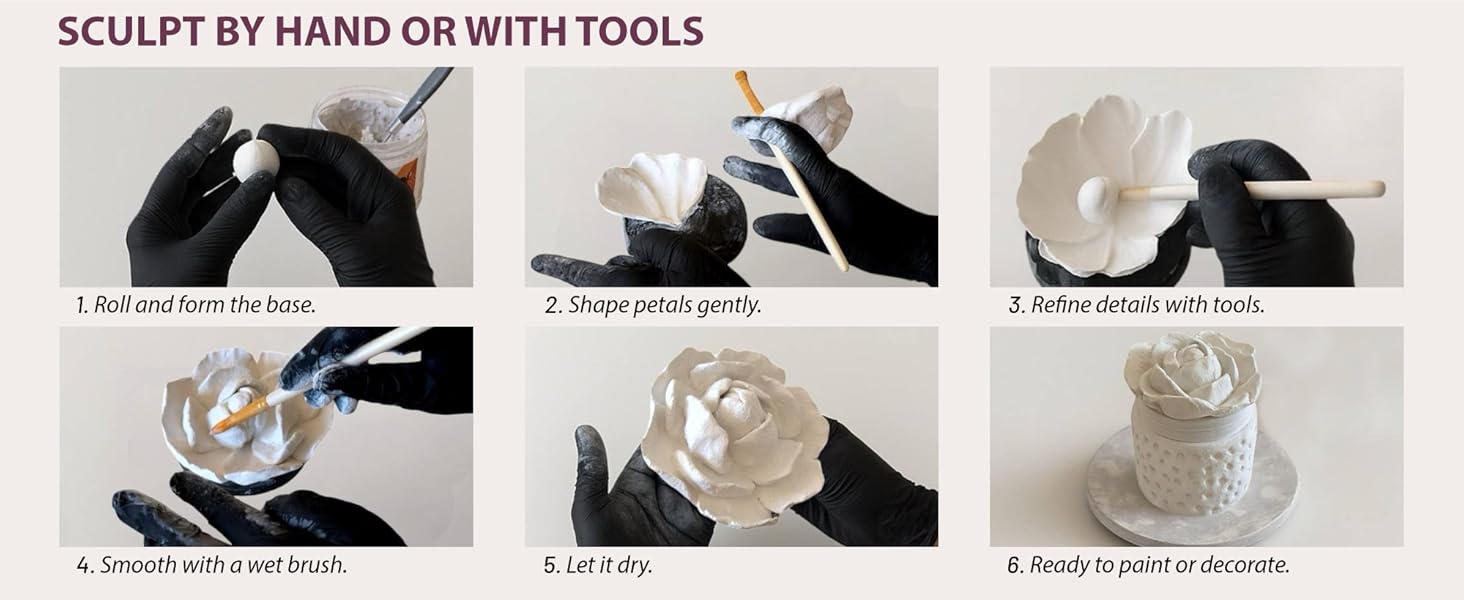 SCULPT BY HAND OR WITH TOOLS

1. Roll and form the base.

2. Shape petals gently.

3. Refine details with tools.

4. Smooth with a wet brush.

5. Let it dry.

6. Ready to paint or decorate.