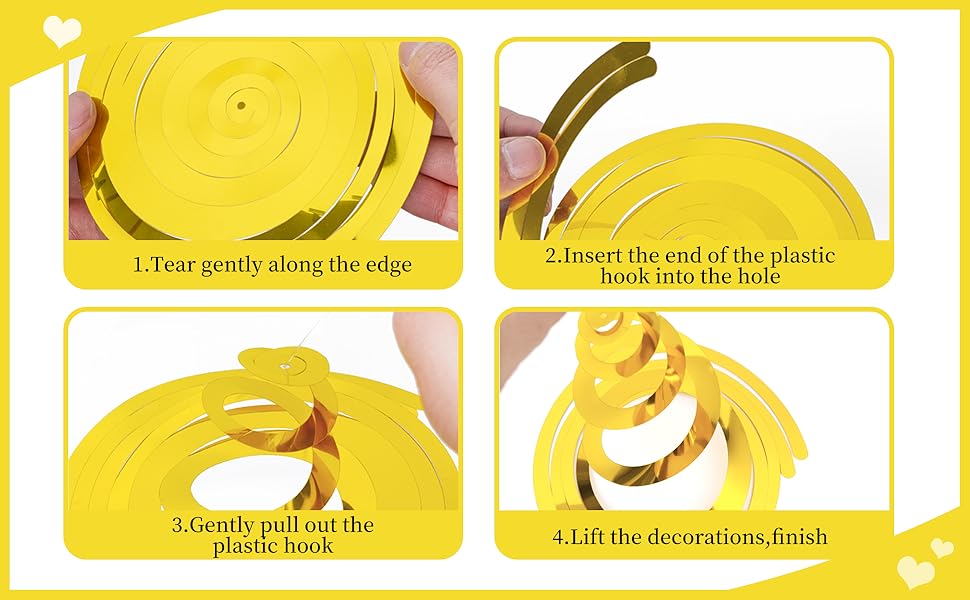 1.Tear gently along the edge

2.Insert the end of the plastic hook into the hole

3.Gently pull out the plastic hook

4.Lift the decorations,finish