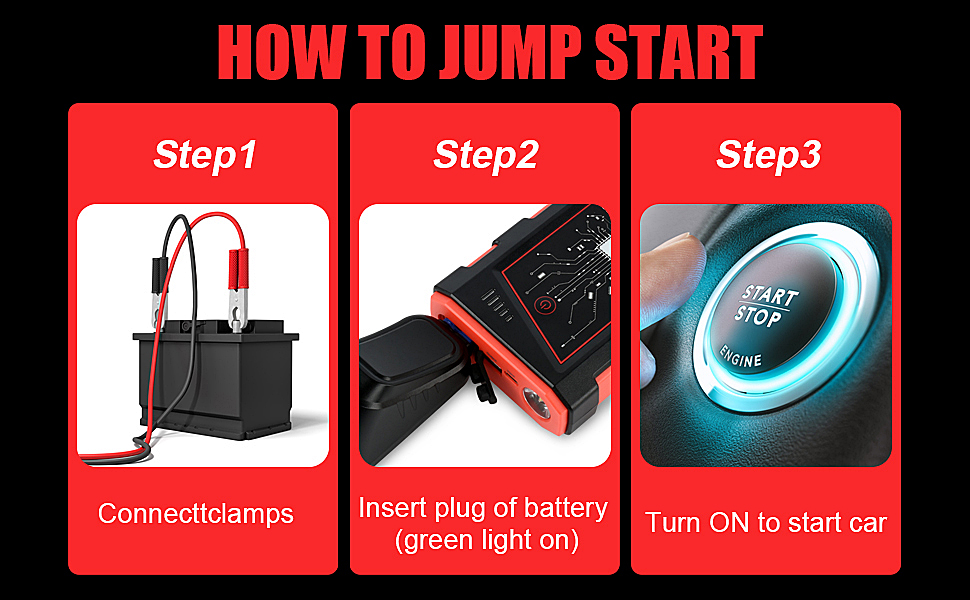 HOW TO JUMP START

Step1

Connecttclamps

Step2

Insert plug of battery (green light on)

Step3

START STOP
ENGINE

Turn ON to start car