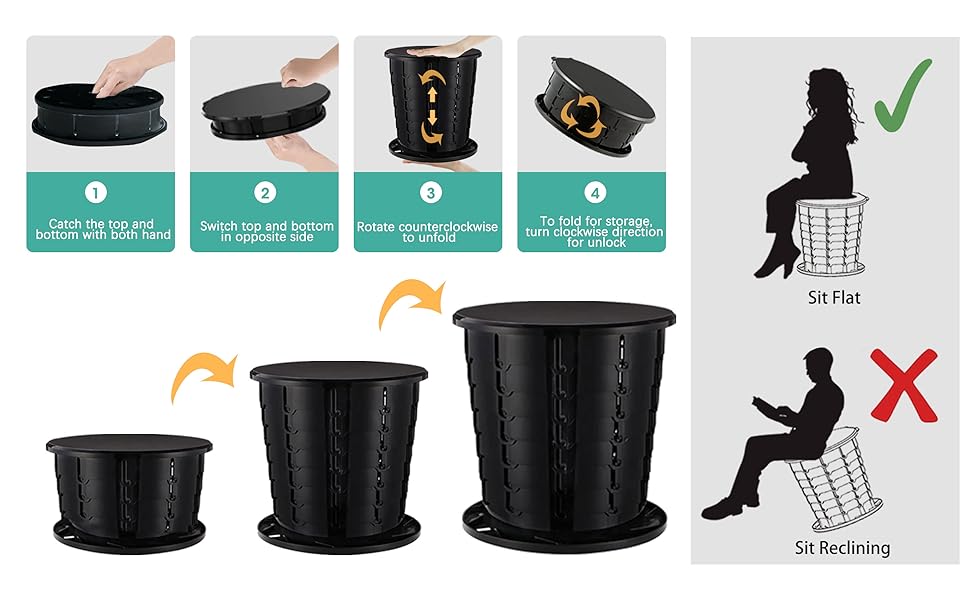 1
Catch the top and bottom with both hand

2
Switch top and bottom in opposite side

3
Rotate counterclockwise to unfold

4
To fold for storage, turn clockwise direction for unlock

Sit Flat

Sit Reclining