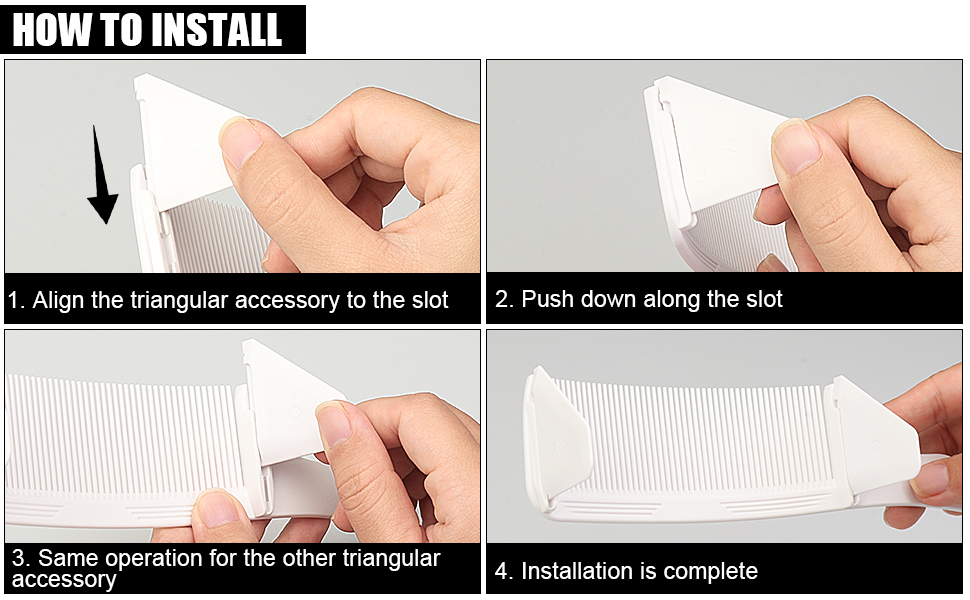 HOW TO INSTALL

1. Align the triangular accessory to the slot

2. Push down along the slot

3. Same operation for the other triangular accessory

4. Installation is complete