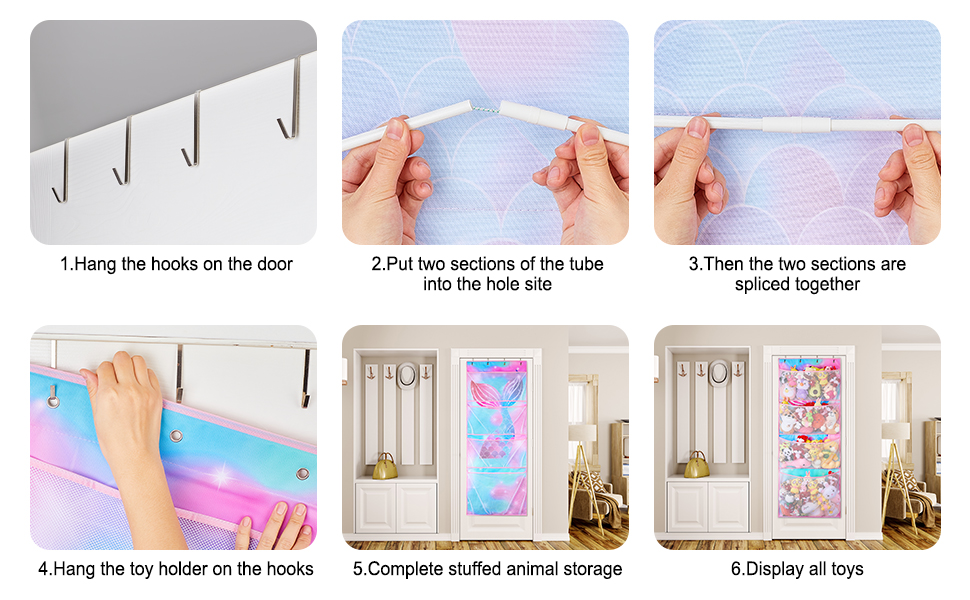 1.Hang the hooks on the door

2.Put two sections of the tube into the hole site

3.Then the two sections are spliced together

4.Hang the toy holder on the hooks

5.Complete stuffed animal storage

6.Display all toys