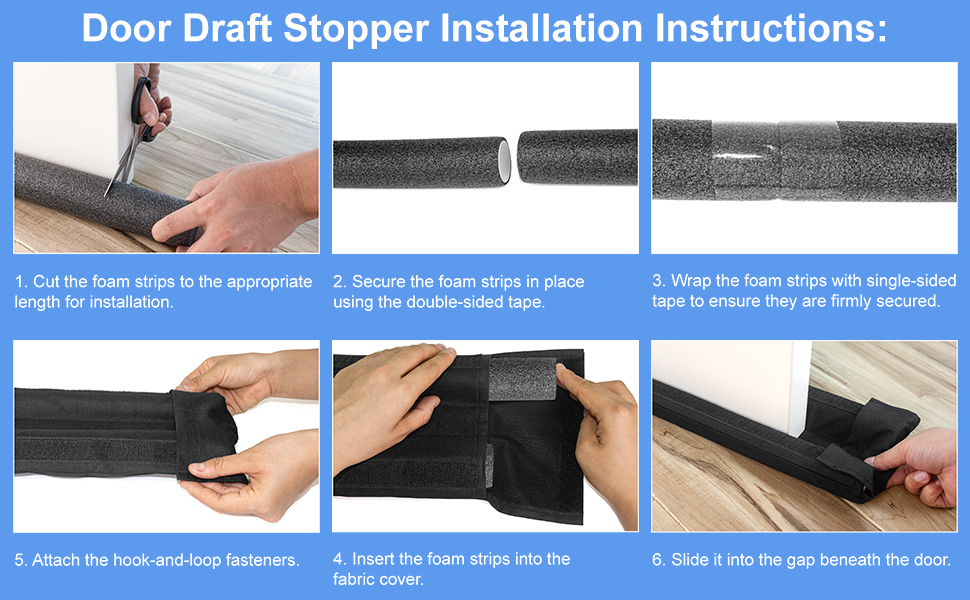 Door Draft Stopper Installation Instructions:

1. Cut the foam strips to the appropriate length for installation.

2. Secure the foam strips in place using the double-sided tape.

3. Wrap the foam strips with single-sided tape to ensure they are firmly secured.

5. Attach the hook-and-loop fasteners.

4. Insert the foam strips into the fabric cover.

6. Slide it into the gap beneath the door.