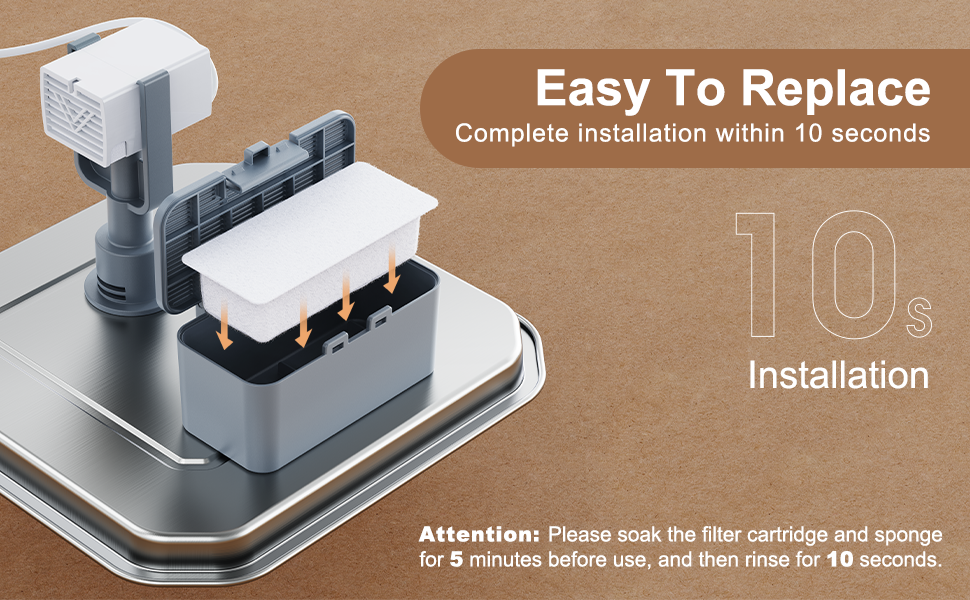 Easy To Replace
Complete installation within 10 seconds

10s
Installation

Attention: Please soak the filter cartridge and sponge for 5 minutes before use, and then rinse for 10 seconds.