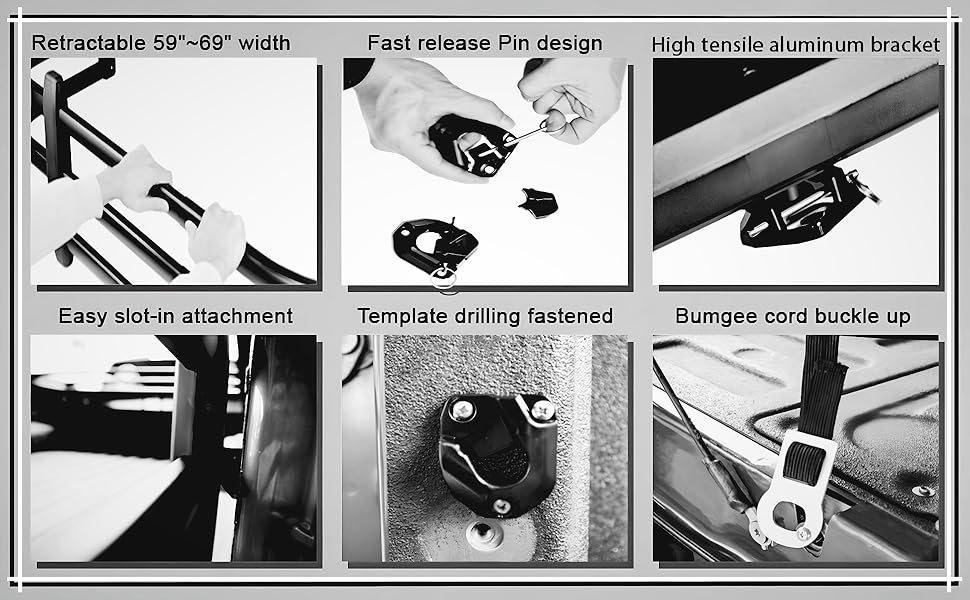 Retractable 59"~69" width

Fast release Pin design

High tensile aluminum bracket

Easy slot-in attachment

Template drilling fastened

Bumgee cord buckle up