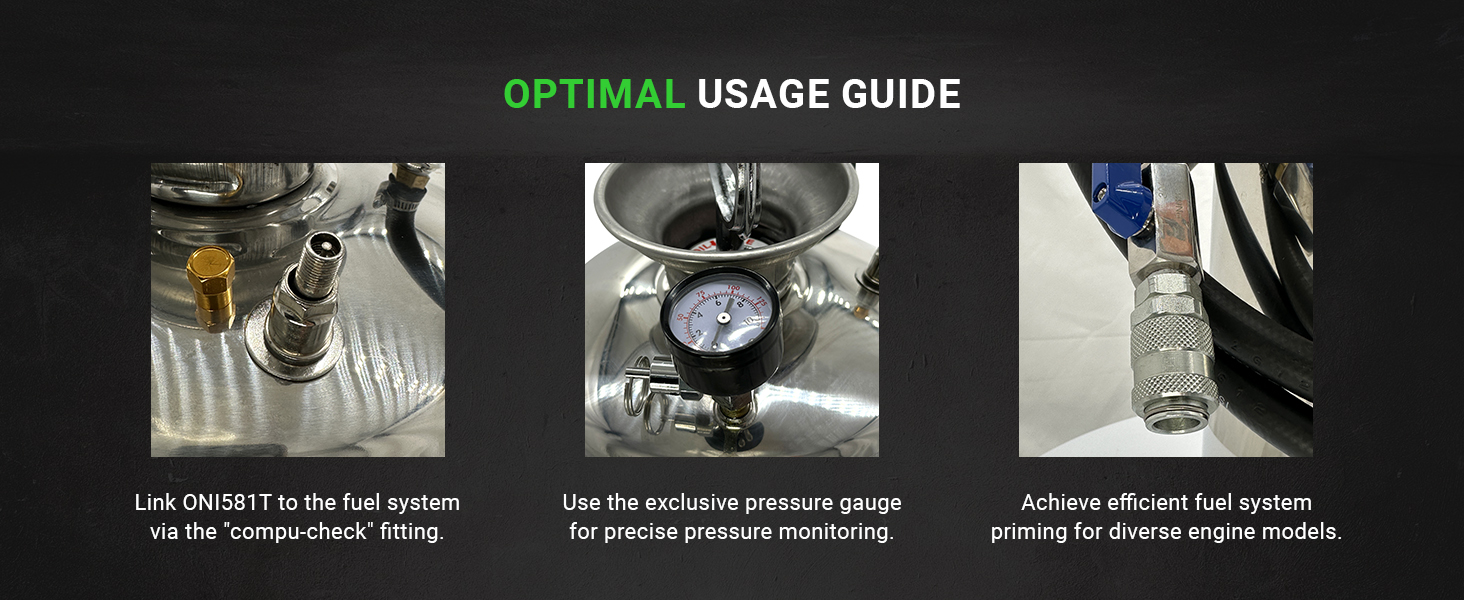 OPTIMAL USAGE GUIDE

Link ONI581T to the fuel system via the "compu-check" fitting.

Use the exclusive pressure gauge for precise pressure monitoring.

Achieve efficient fuel system priming for diverse engine models.