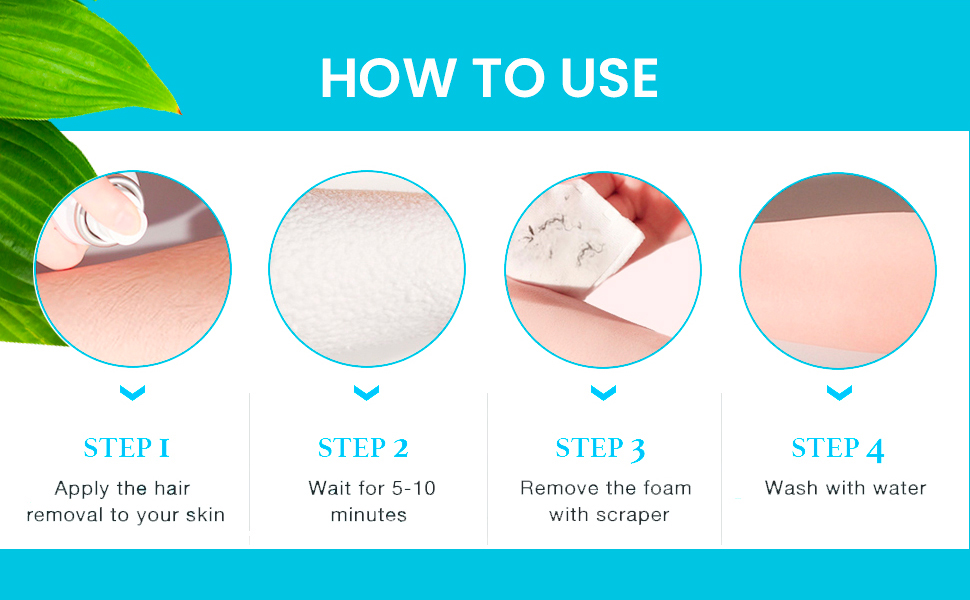 HOW TO USE

STEP 1
Apply the hair removal to your skin

STEP 2
Wait for 5-10 minutes

STEP 3
Remove the foam with scraper

STEP 4
Wash with water