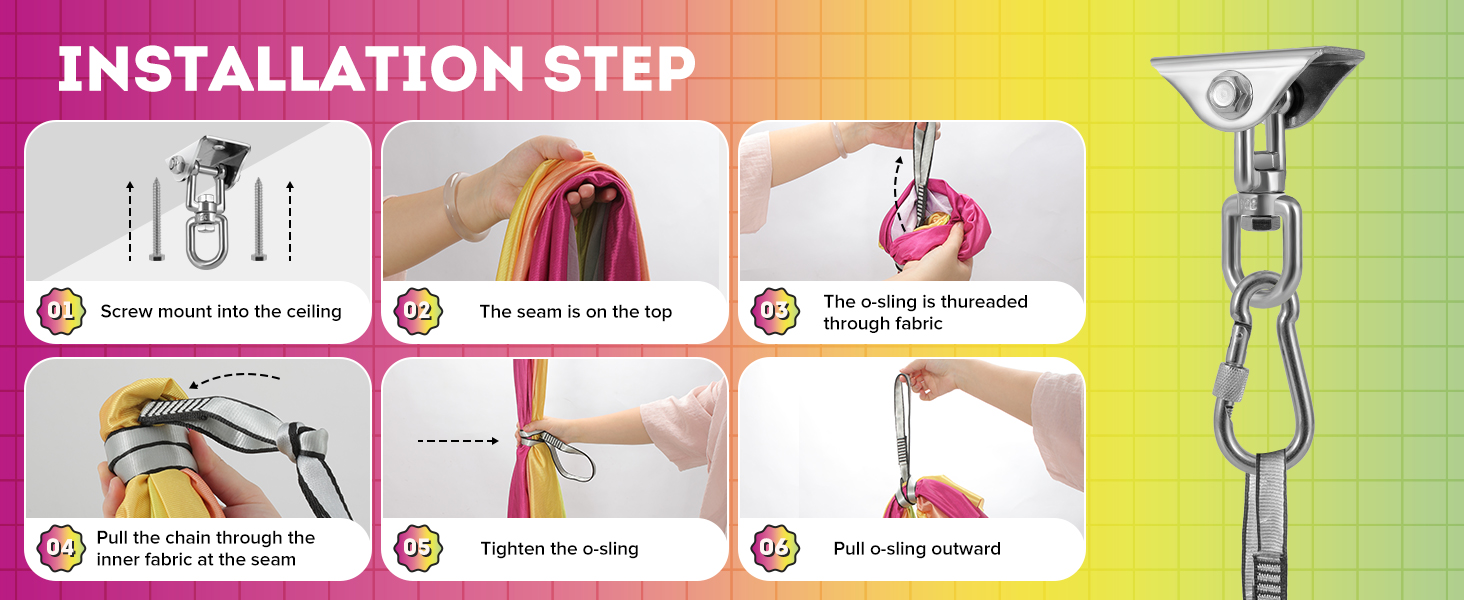 INSTALLATION STEP

01 Screw mount into the ceiling

02 The seam is on the top

03 The o-sling is thureaded through fabric

04 Pull the chain through the inner fabric at the seam

05 Tighten the o-sling

06 Pull o-sling outward