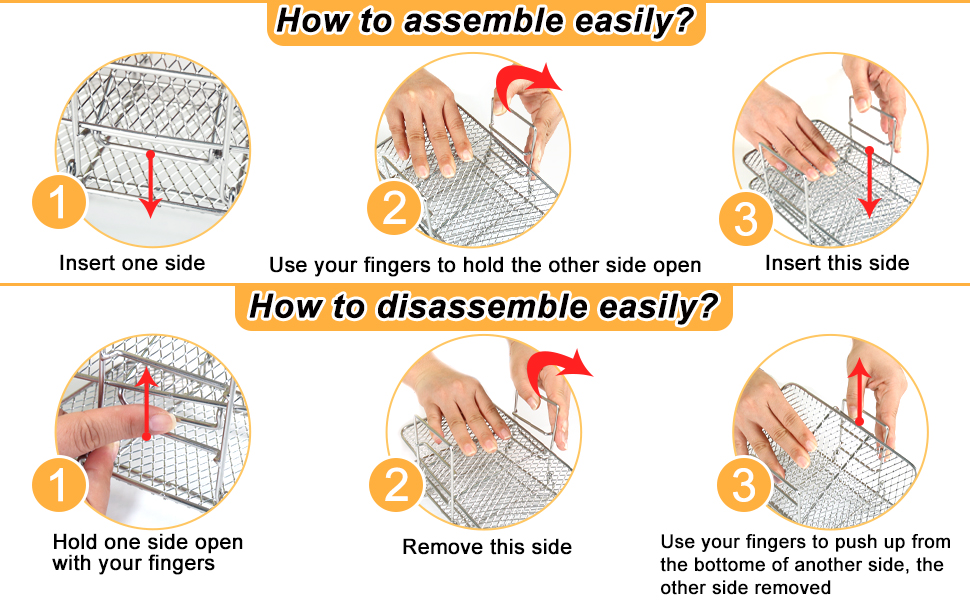 How to assemble easily?

1
Insert one side

2
Use your fingers to hold the other side open

3
Insert this side

How to disassemble easily?

1
Hold one side open with your fingers

2
Remove this side

3
Use your fingers to push up from the bottome of another side, the other side removed