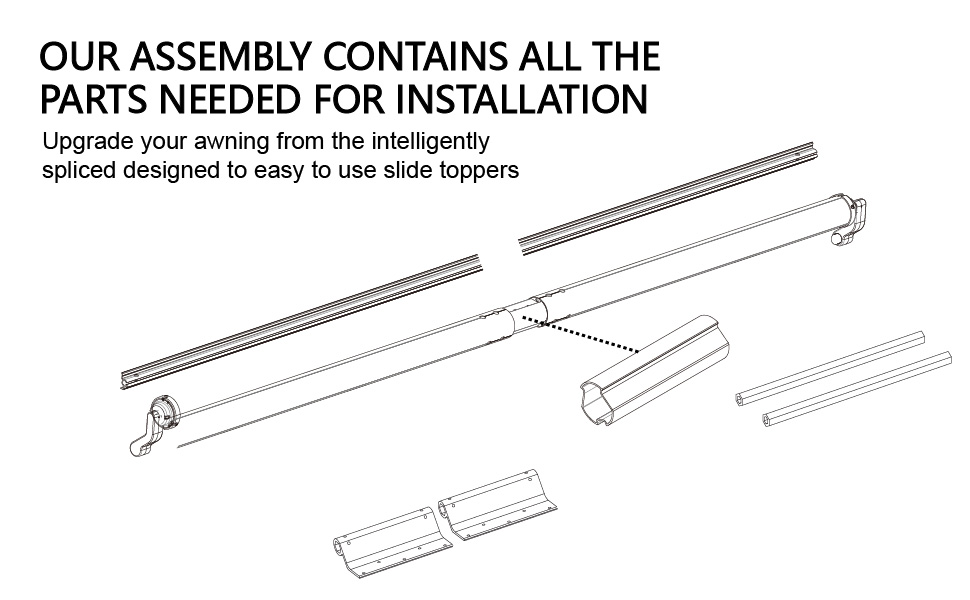 OUR ASSEMBLY CONTAINS ALL THE PARTS NEEDED FOR INSTALLATION

Upgrade your awning from the intelligently spliced designed to easy to use slide toppers