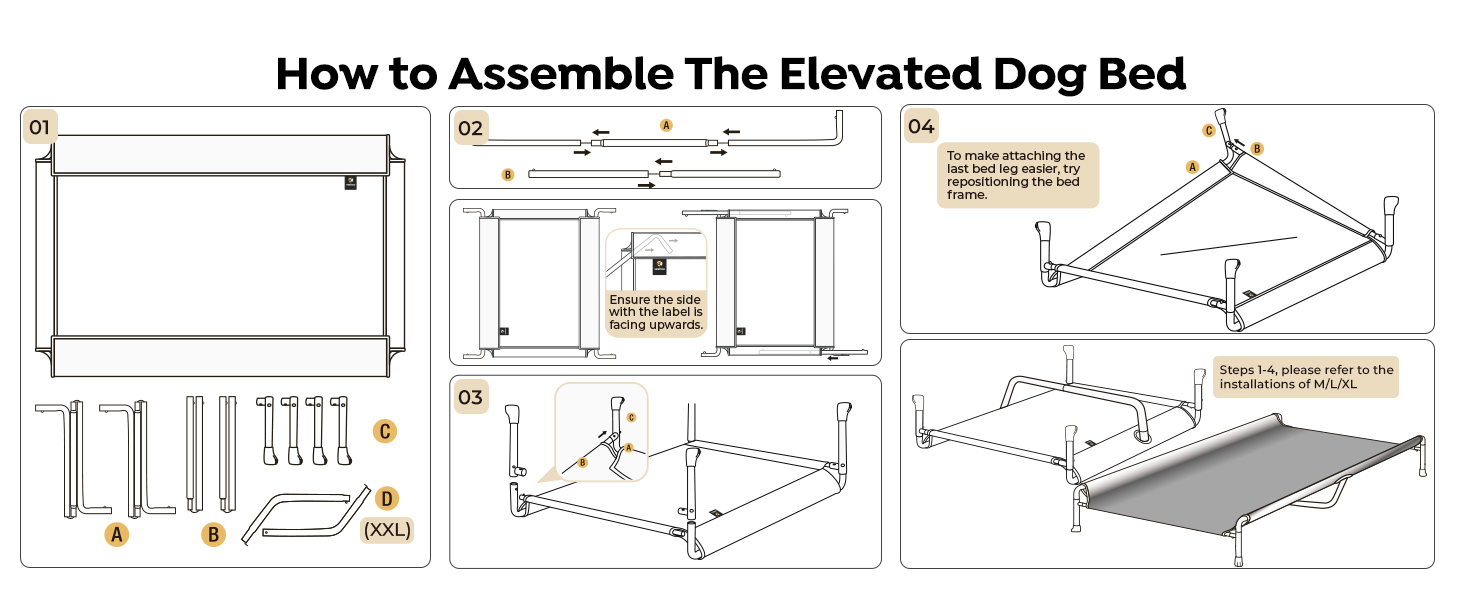 How to Assemble The Elevated Dog Bed

01

A

B

C

D

(XXL)

02

A

B

Ensure the side with the label is facing upwards.

03

C

B

A

04

To make attaching the last bed leg easier, try repositioning the bed frame.

C

B

A

Steps 1-4, please refer to the installations of M/L/XL