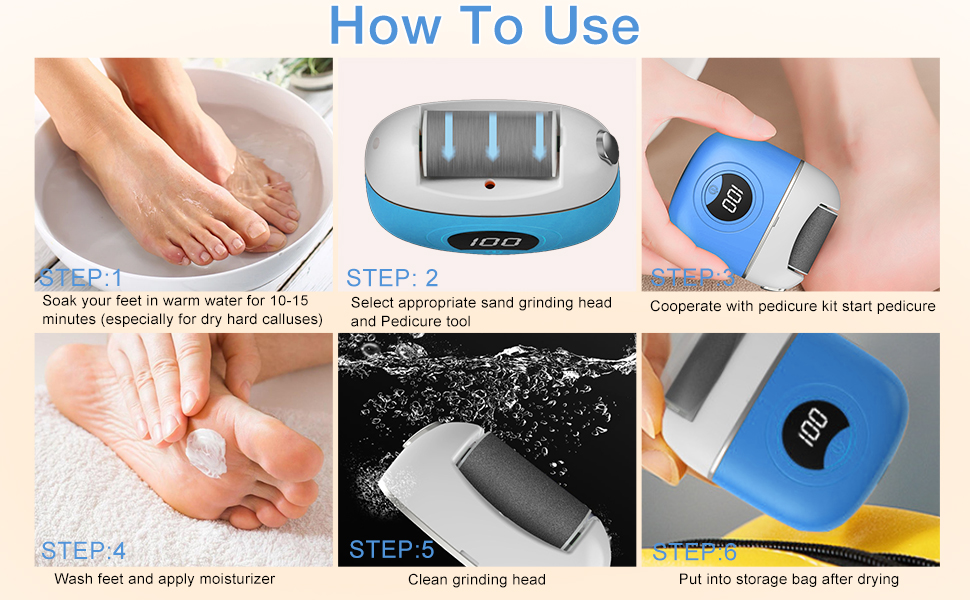 How To Use

STEP:1
Soak your feet in warm water for 10-15 minutes (especially for dry hard calluses)

100
STEP: 2
Select appropriate sand grinding head and Pedicure tool

100
STEP:3
Cooperate with pedicure kit start pedicure

STEP:4
Wash feet and apply moisturizer

STEP:5
Clean grinding head

100
STEP:6
Put into storage bag after drying