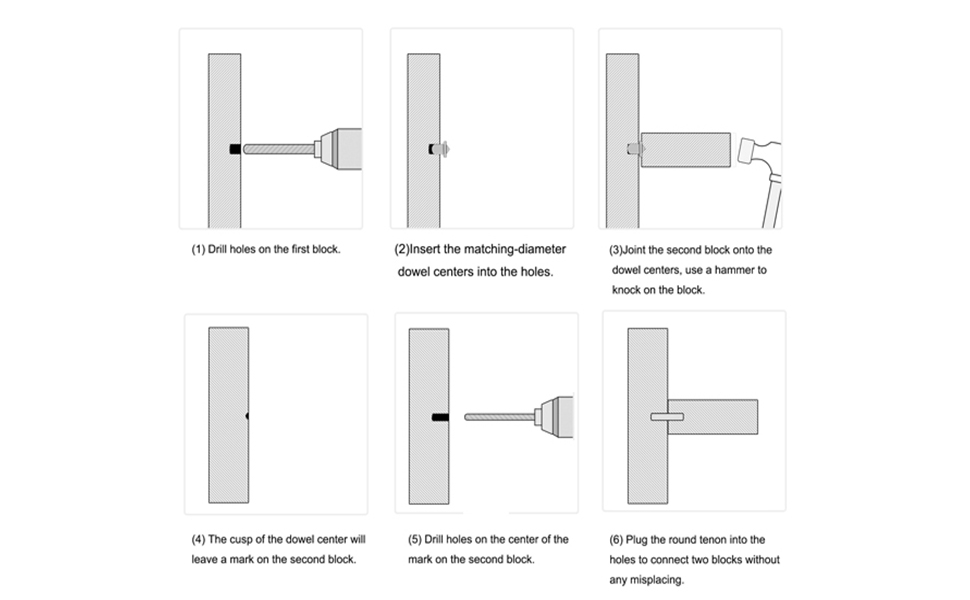 (1) Drill holes on the first block.

(2)Insert the matching-diameter dowel centers into the holes.

(3)Joint the second block onto the dowel centers, use a hammer to knock on the block.

(4) The cusp of the dowel center will leave a mark on the second block.

(5) Drill holes on the center of the mark on the second block.

(6) Plug the round tenon into the holes to connect two blocks without any misplacing.