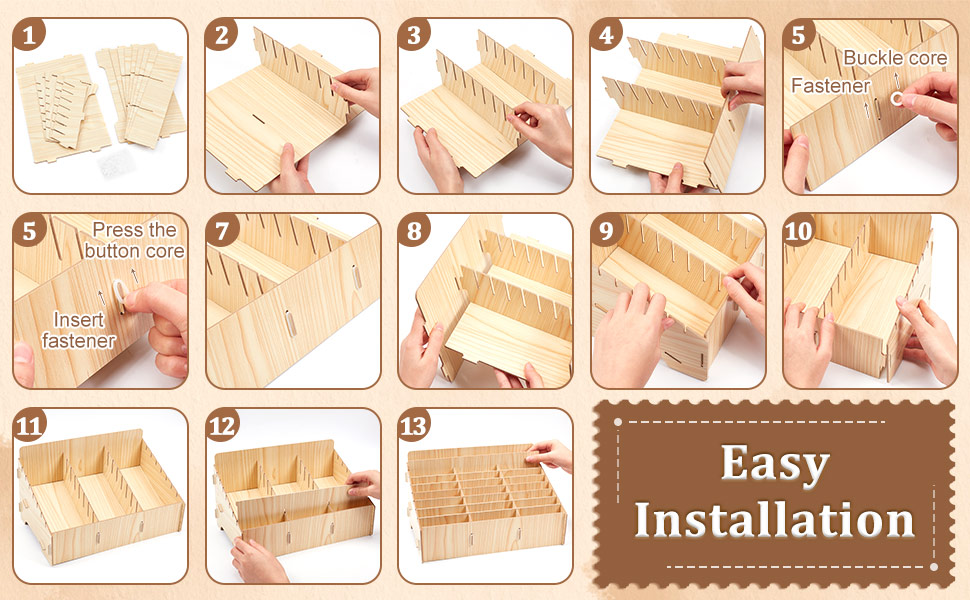 1

2

3

4

5
Buckle core
Fastener

5
Press the button core
Insert fastener

7

8

9

10

11

12

13

Easy Installation