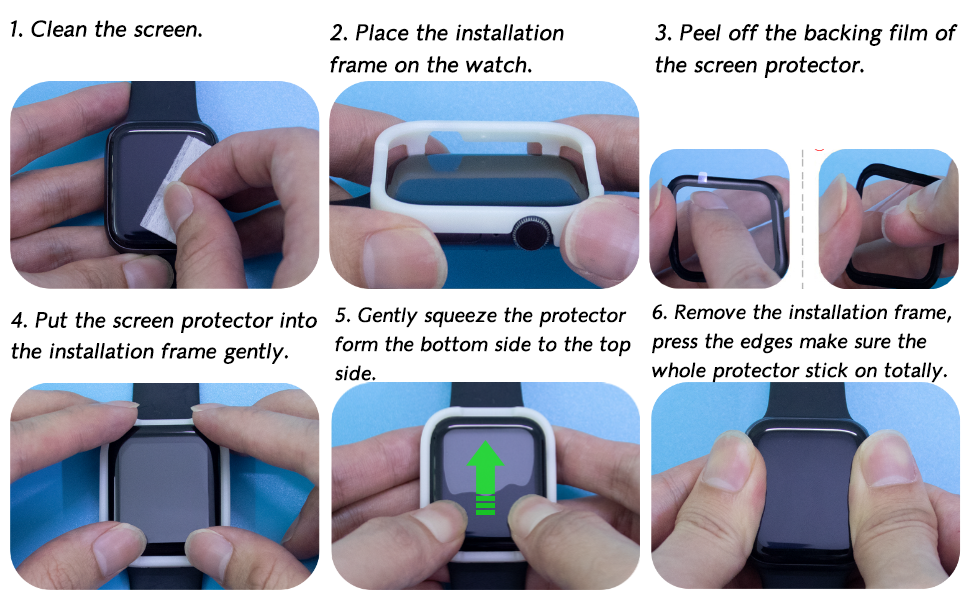 1. Clean the screen.

2. Place the installation frame on the watch.

3. Peel off the backing film of the screen protector.

4. Put the screen protector into the installation frame gently.

5. Gently squeeze the protector form the bottom side to the top side.

6. Remove the installation frame, press the edges make sure the whole protector stick on totally.