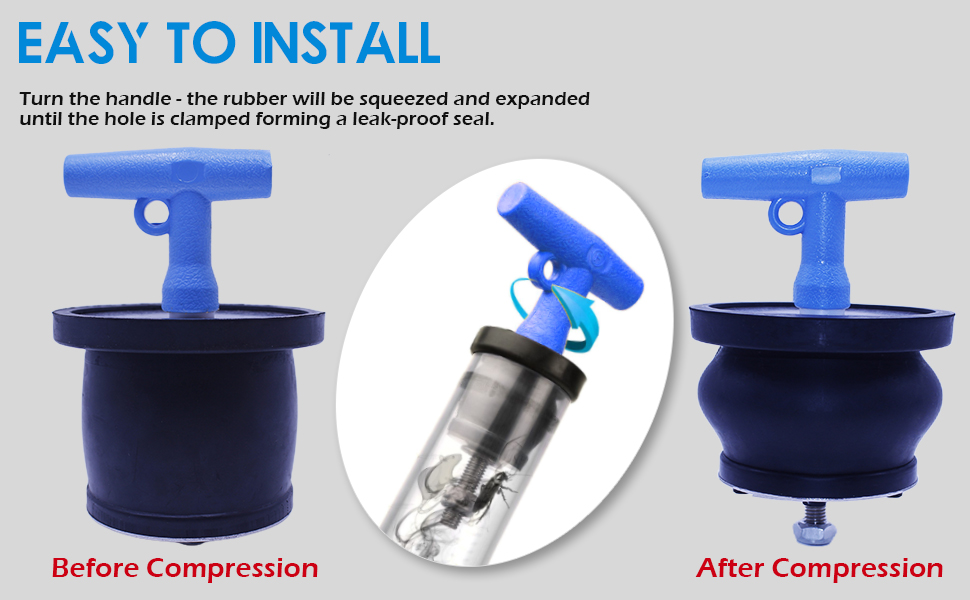 EASY TO INSTALL

Turn the handle - the rubber will be squeezed and expanded until the hole is clamped forming a leak-proof seal.

Before Compression

After Compression