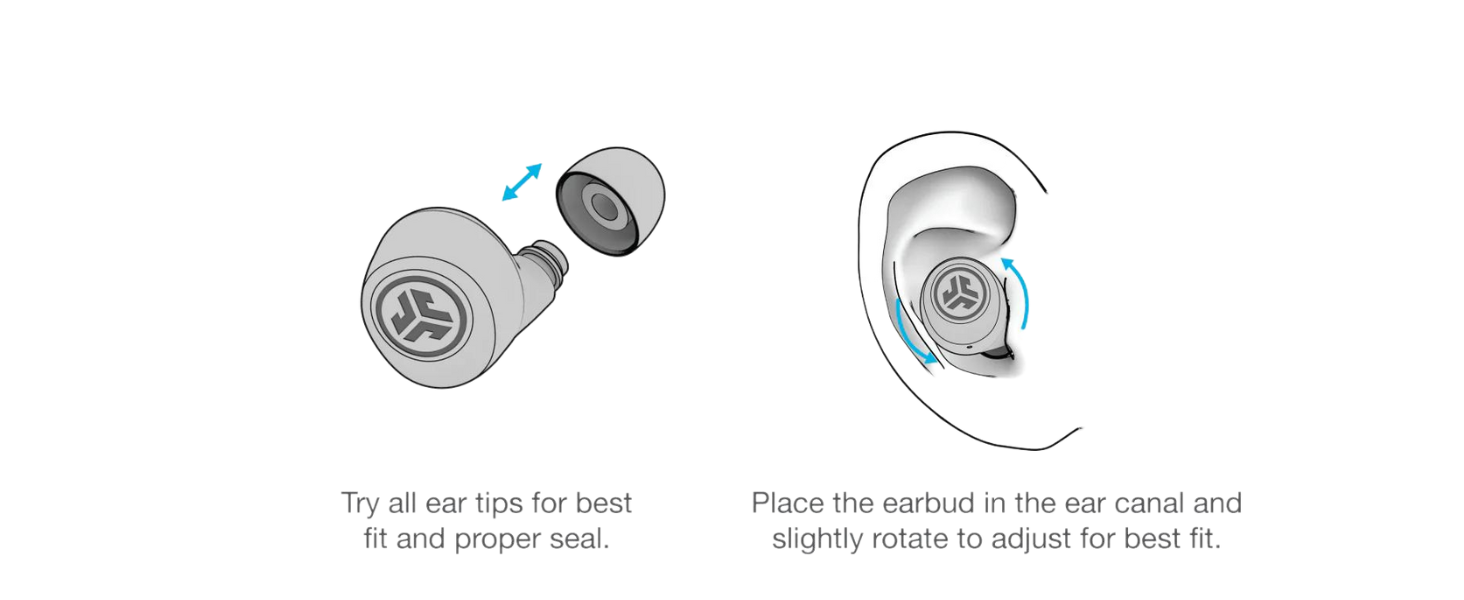 Try all ear tips for best fit and proper seal.

Place the earbud in the ear canal and slightly rotate to adjust for best fit.