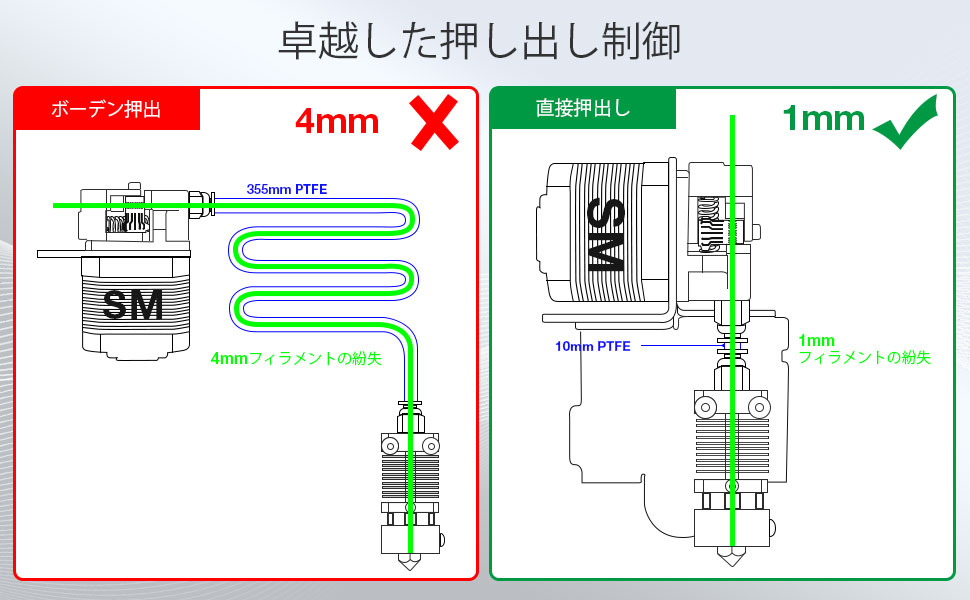 卓越した押し出し制御

ボーデン押出

4mm

355mm PTFE

SM

4mmフィラメントの紛失

直接押出し

1mm

SM

10mm PTFE

1mm
フィラメントの紛失