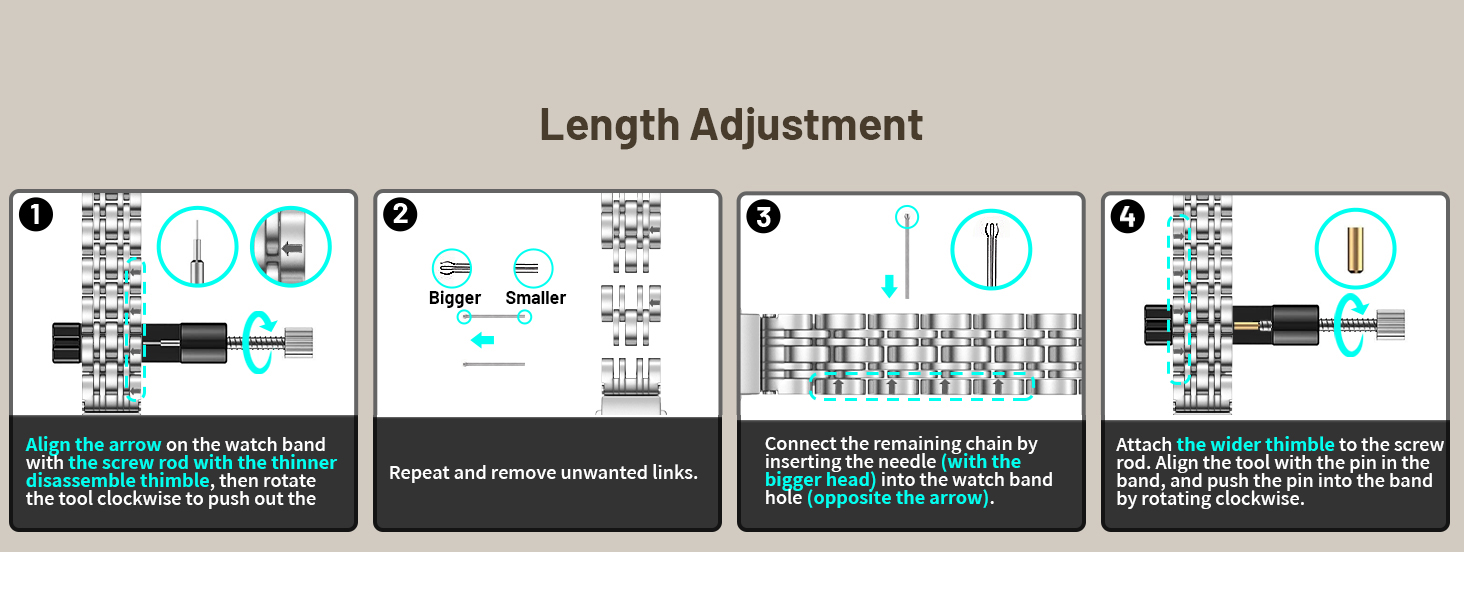 Length Adjustment

1

Align the arrow on the watch band with the screw rod with the thinner disassemble thimble, then rotate the tool clockwise to push out the

2

Bigger Smaller

Repeat and remove unwanted links.

3

Connect the remaining chain by inserting the needle (with the bigger head) into the watch band hole (opposite the arrow).

4

Attach the wider thimble to the screw rod. Align the tool with the pin in the band, and push the pin into the band by rotating clockwise.