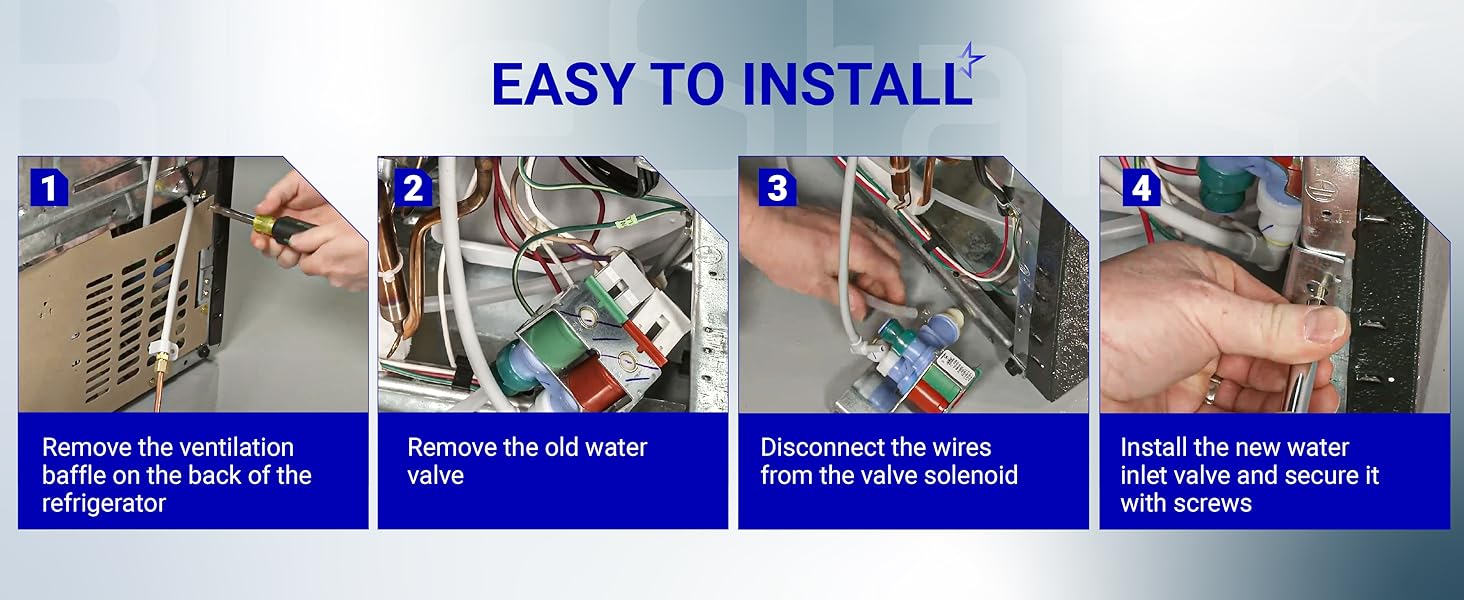 EASY TO INSTALL

1

Remove the ventilation baffle on the back of the refrigerator

2

Remove the old water valve

3

Disconnect the wires from the valve solenoid

4

Install the new water inlet valve and secure it with screws