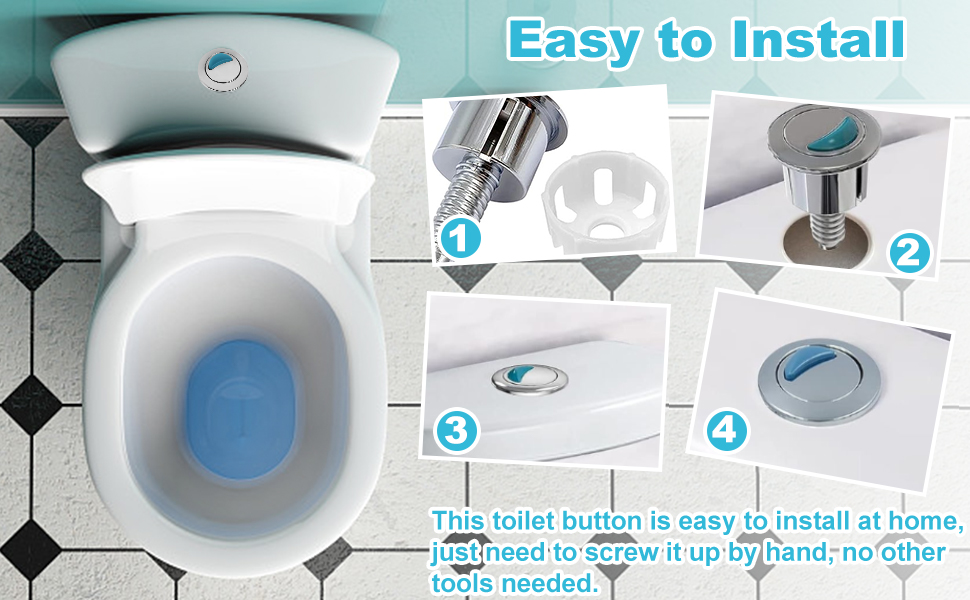 Easy to Install

1

2

3

4

This toilet button is easy to install at home, just need to screw it up by hand, no other tools needed.