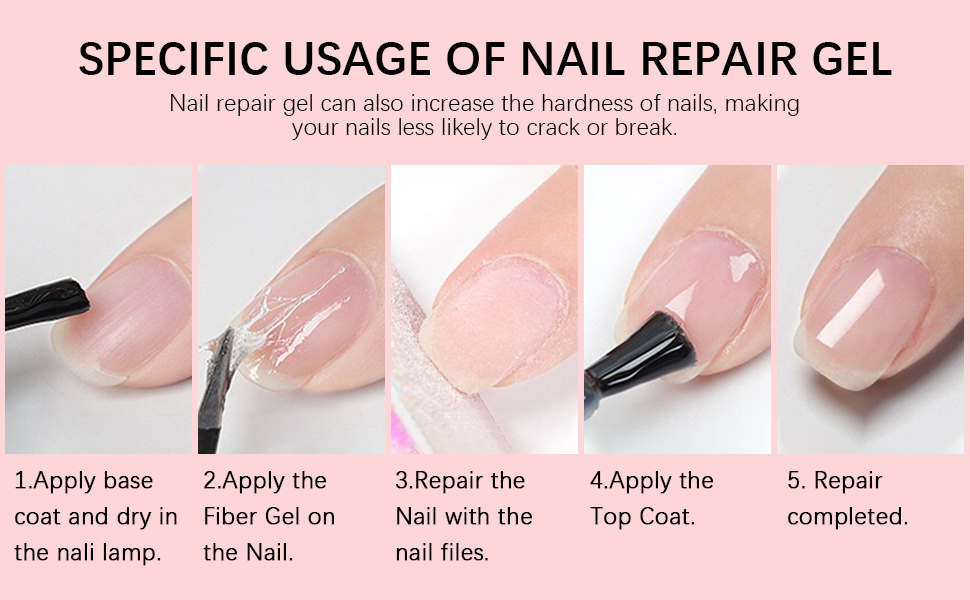 SPECIFIC USAGE OF NAIL REPAIR GEL

Nail repair gel can also increase the hardness of nails, making your nails less likely to crack or break.

1.Apply base coat and dry in the nali lamp.

2.Apply the Fiber Gel on the Nail.

3.Repair the Nail with the nail files.

4.Apply the Top Coat.

5. Repair completed.