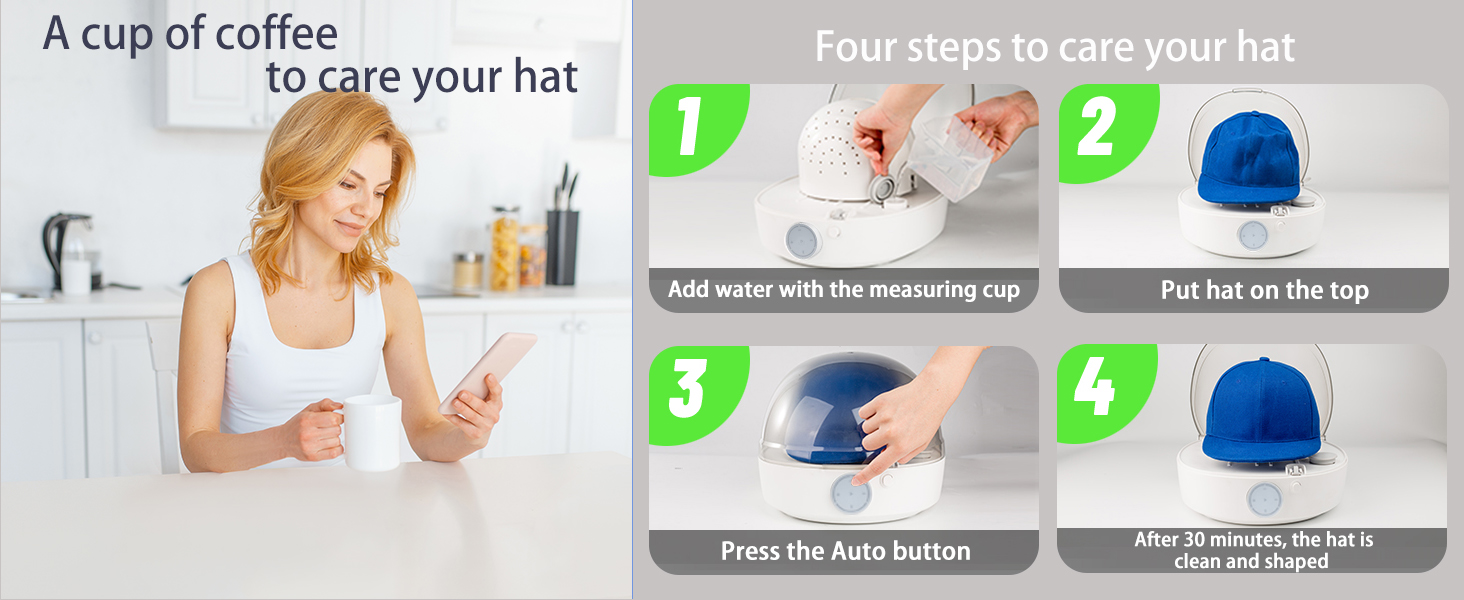 A cup of coffee
to care your hat

Four steps to care your hat

1
Add water with the measuring cup

2
Put hat on the top

3
Press the Auto button

4
After 30 minutes, the hat is clean and shaped