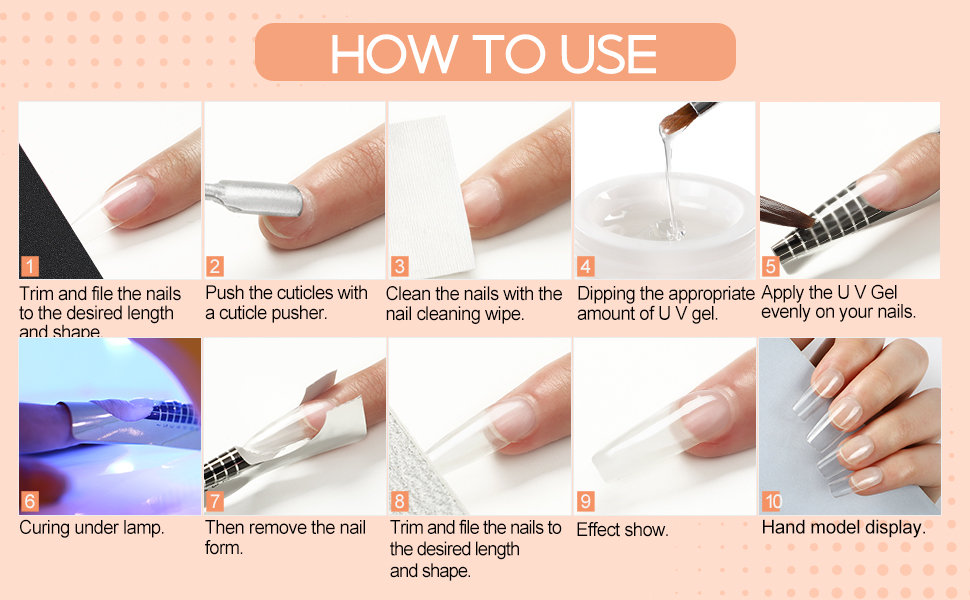 HOW TO USE

1
Trim and file the nails to the desired length and shape.

2
Push the cuticles with a cuticle pusher.

3
Clean the nails with the nail cleaning wipe.

4
Dipping the appropriate amount of U V gel.

5
Apply the U V Gel evenly on your nails.

6
Curing under lamp.

7
Then remove the nail form.

8
Trim and file the nails to the desired length and shape.

9
Effect show.

10
Hand model display.