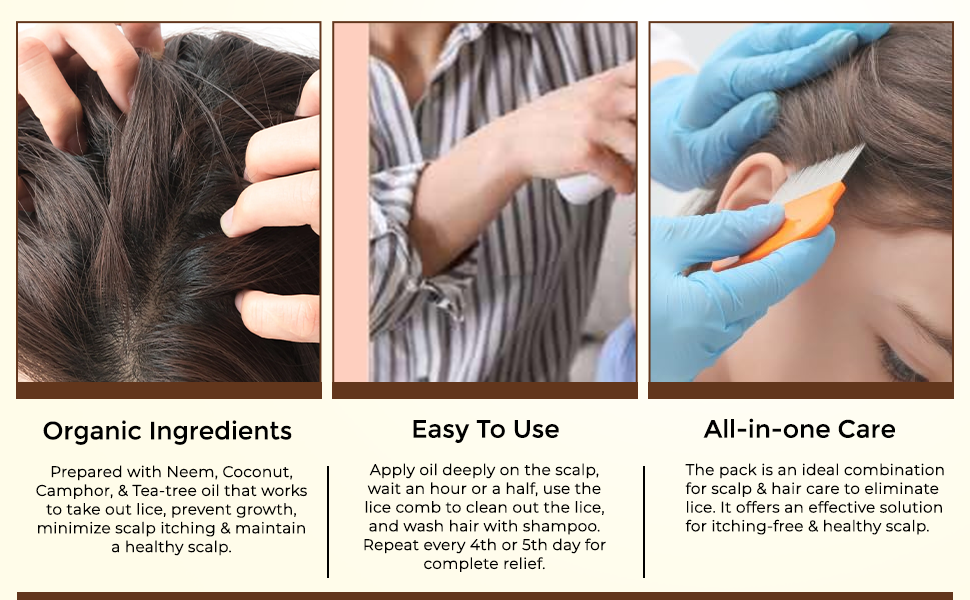 Organic Ingredients

Prepared with Neem, Coconut, Camphor, & Tea-tree oil that works to take out lice, prevent growth, minimize scalp itching & maintain a healthy scalp.

Easy To Use

Apply oil deeply on the scalp, wait an hour or a half, use the lice comb to clean out the lice, and wash hair with shampoo. Repeat every 4th or 5th day for complete relief.

All-in-one Care

The pack is an ideal combination for scalp & hair care to eliminate lice. It offers an effective solution for itching-free & healthy scalp.