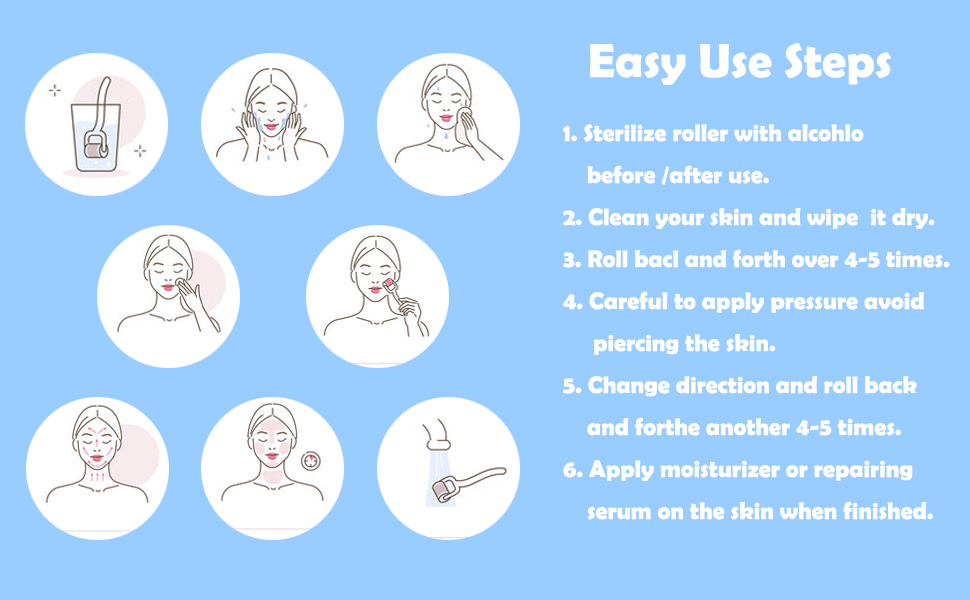 Easy Use Steps

1. Sterilize roller with alcohlo before /after use.

2. Clean your skin and wipe it dry.

3. Roll bacl and forth over 4-5 times.

4. Careful to apply pressure avoid piercing the skin.

5. Change direction and roll back and forthe another 4-5 times.

6. Apply moisturizer or repairing serum on the skin when finished.