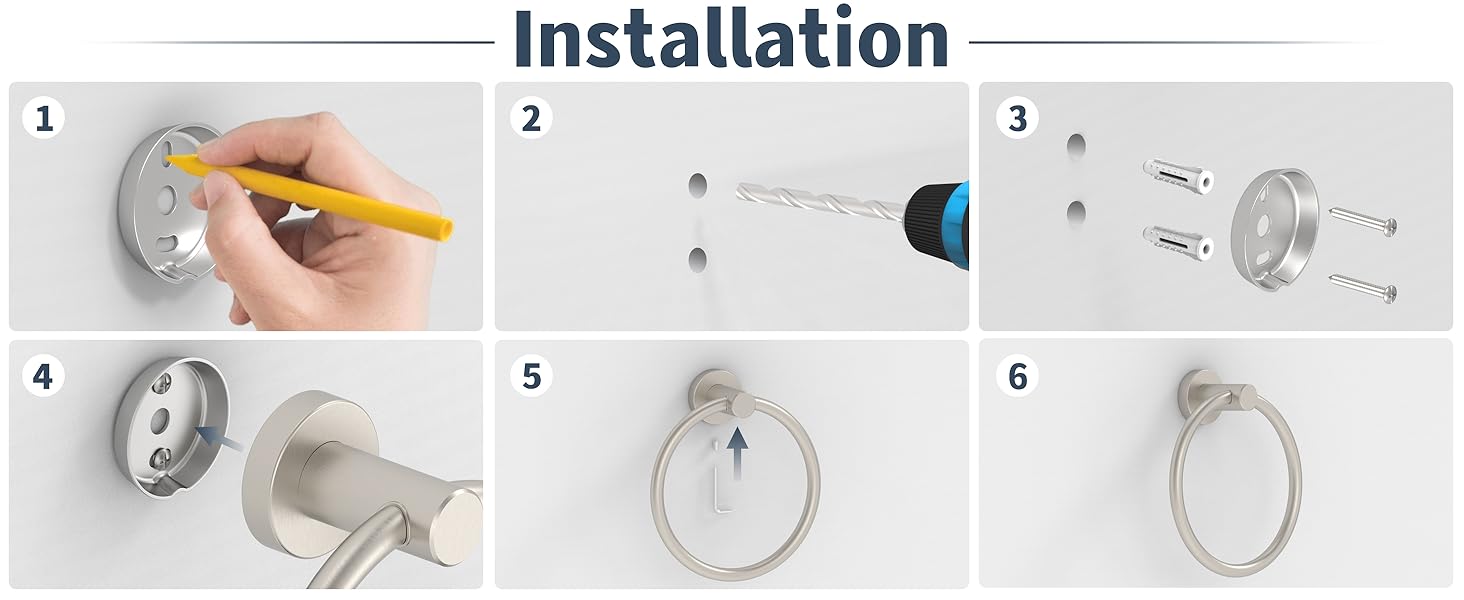 Installation

1

2

3

4

5

6