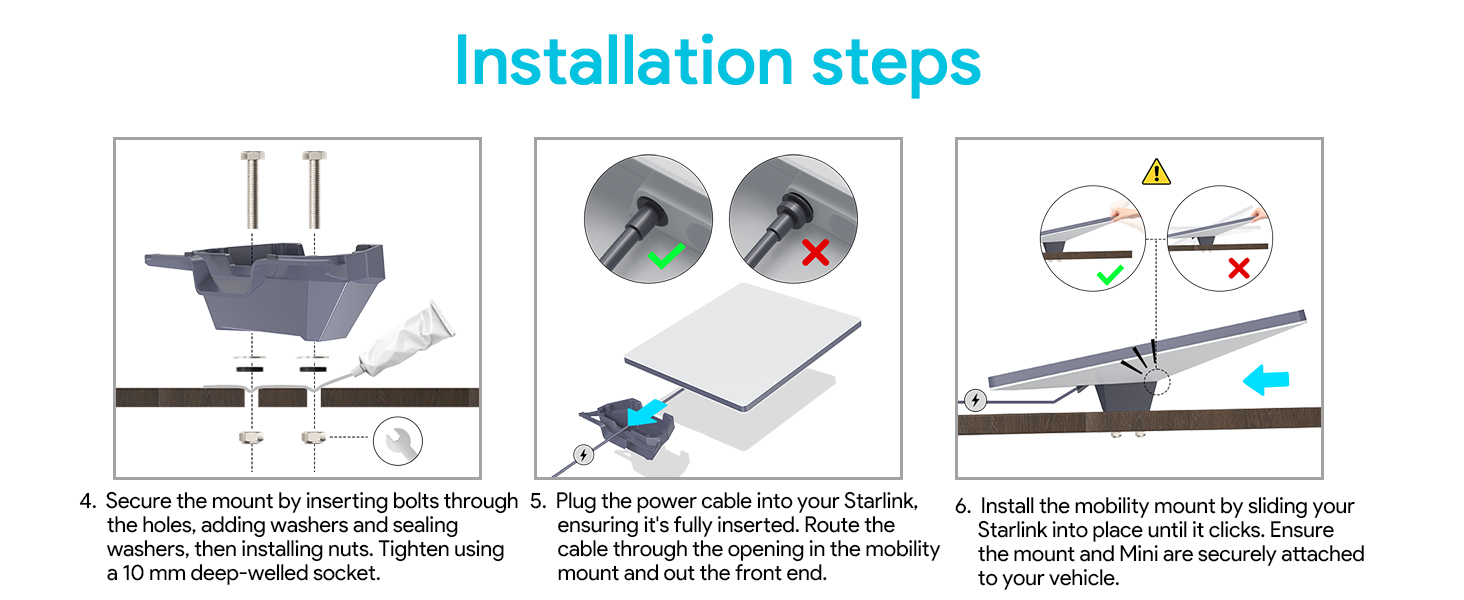 Installation steps

4. Secure the mount by inserting bolts through the holes, adding washers and sealing washers, then installing nuts. Tighten using a 10 mm deep-welled socket.

5. Plug the power cable into your Starlink, ensuring it's fully inserted. Route the cable through the opening in the mobility mount and out the front end.

6. Install the mobility mount by sliding your Starlink into place until it clicks. Ensure the mount and Mini are securely attached to your vehicle.