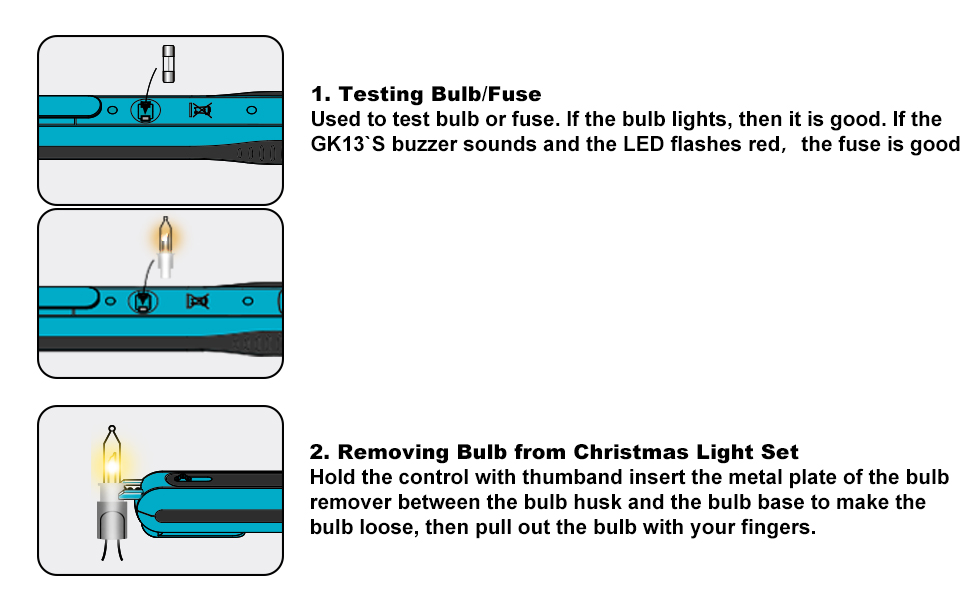 1. Testing Bulb/Fuse
Used to test bulb or fuse. If the bulb lights, then it is good. If the GK13`S buzzer sounds and the LED flashes red， the fuse is good

2. Removing Bulb from Christmas Light Set
Hold the control with thumband insert the metal plate of the bulb remover between the bulb husk and the bulb base to make the bulb loose, then pull out the bulb with your fingers.